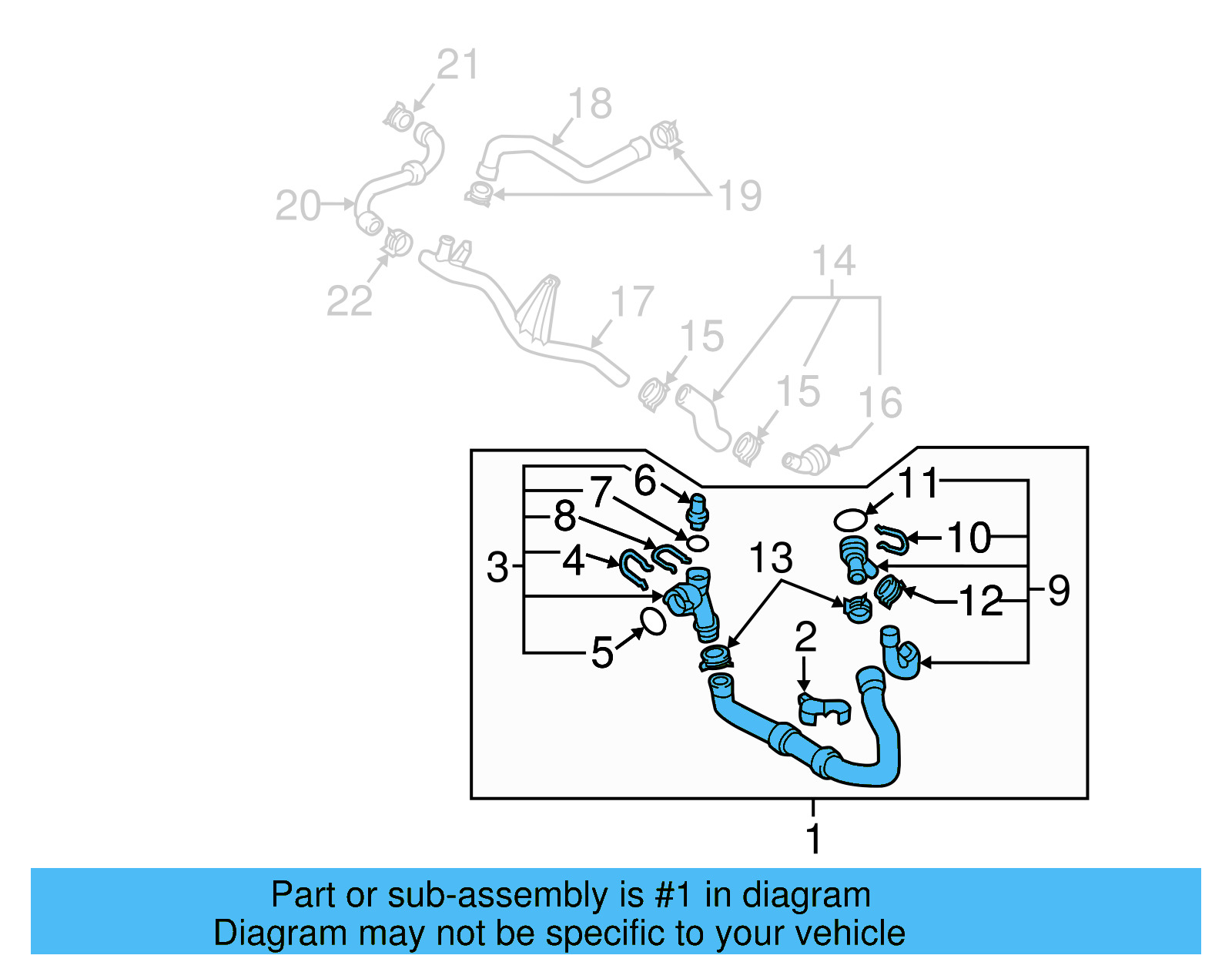 21
18
19
20
22
17
14
15
15
16
6
7
8
3
4
5
13
11
10
12
9
2
1

Part or sub-assembly is #1 in diagram
Diagram may not be specific to your vehicle