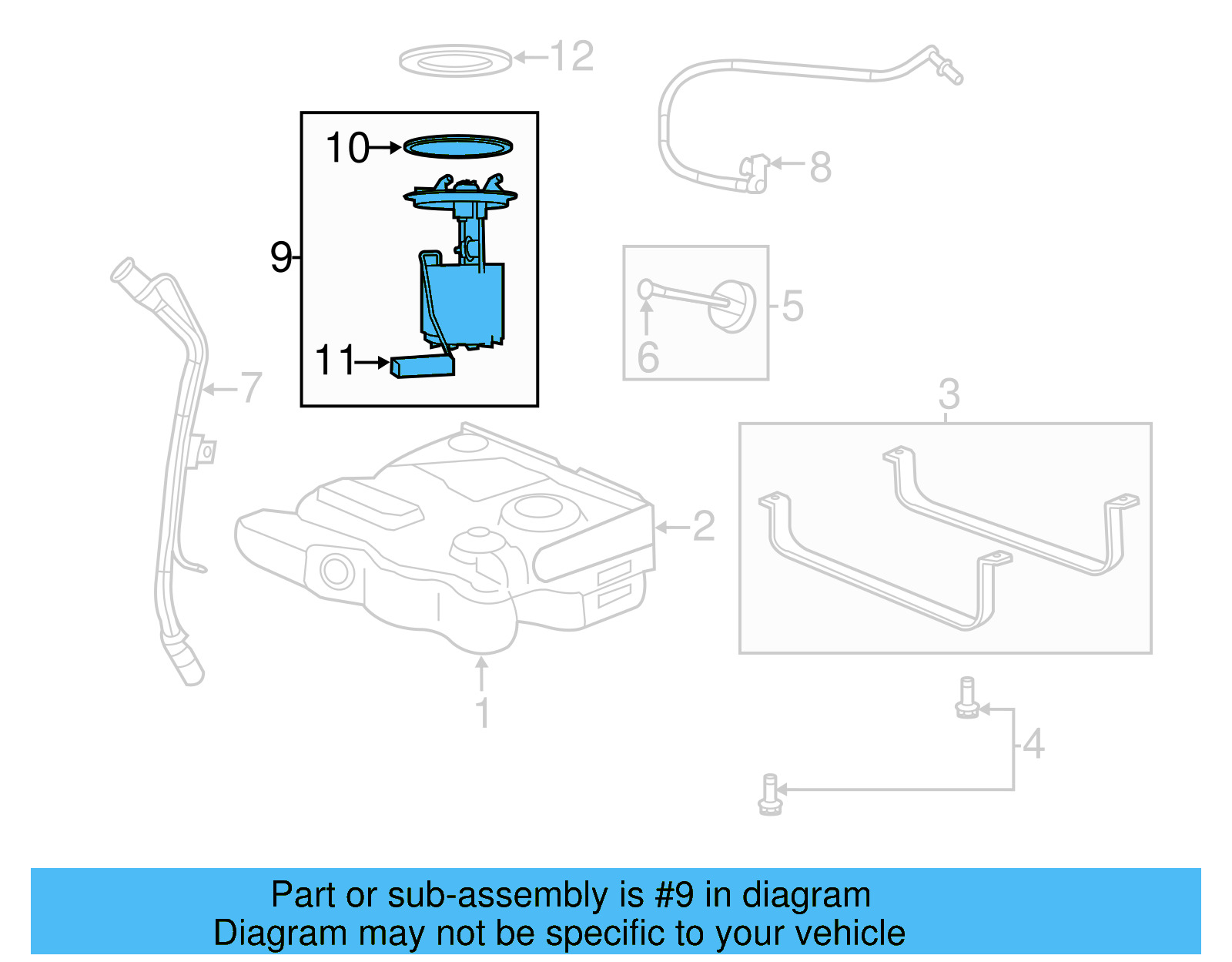 12
10
8
9
5
6
11
7
3
2
1
4

Part or sub-assembly is #9 in diagram
Diagram may not be specific to your vehicle