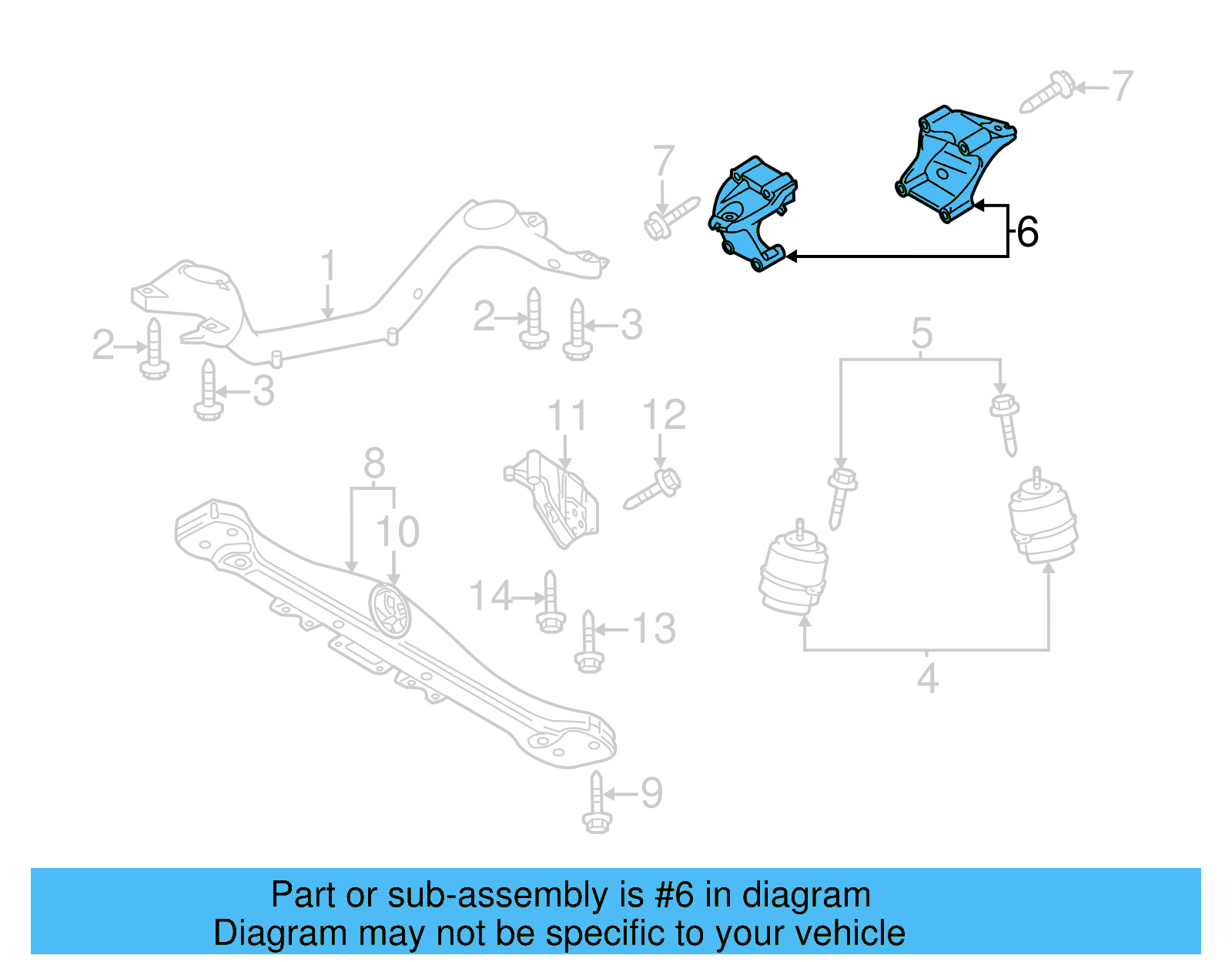 7
7
6
1
2
3
2
3
5
11
12
8
10
14
13
4
9

Part or sub-assembly is #6 in diagram
Diagram may not be specific to your vehicle