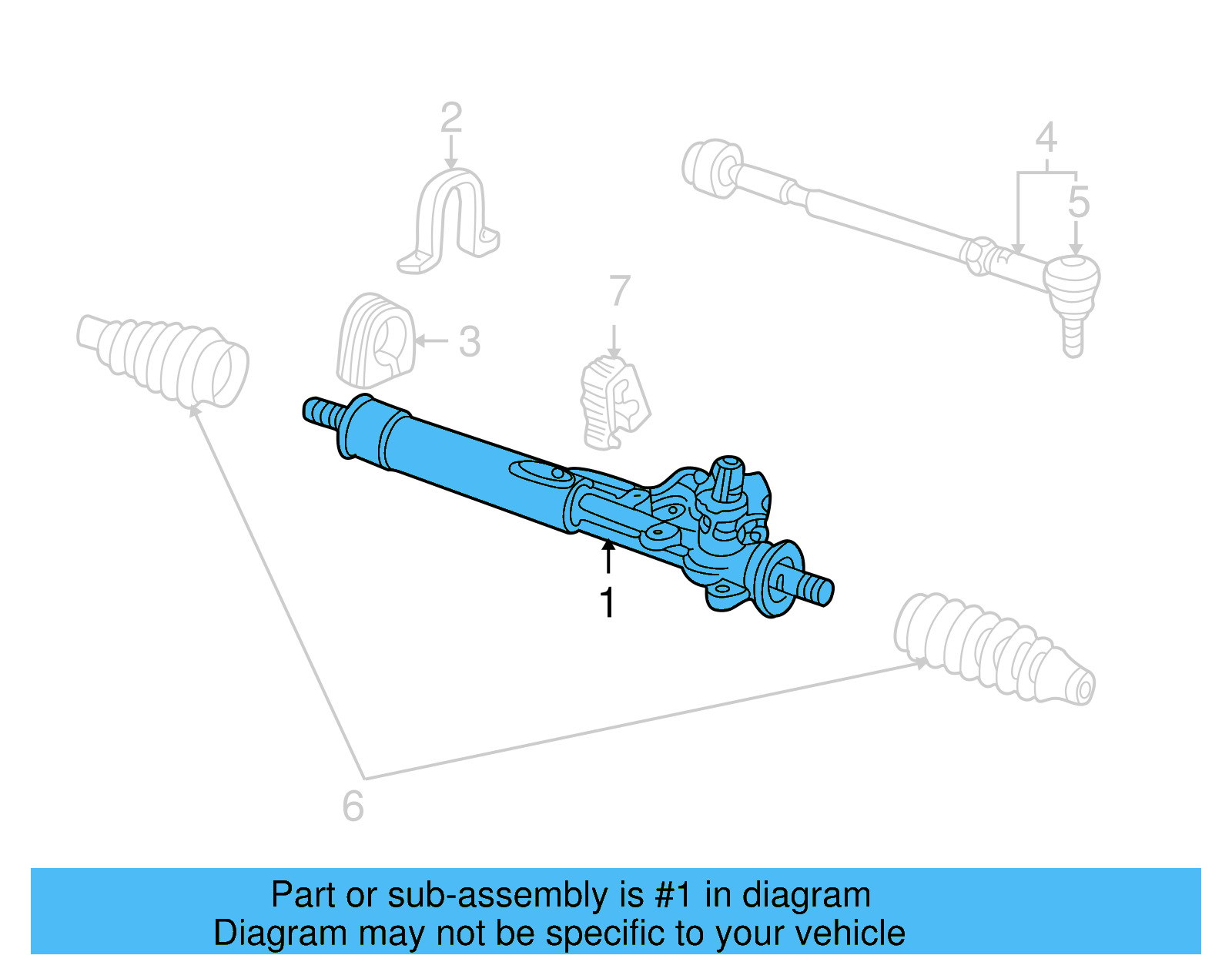 2

4

5

7

3

1

6

Part or sub-assembly is #1 in diagram
Diagram may not be specific to your vehicle