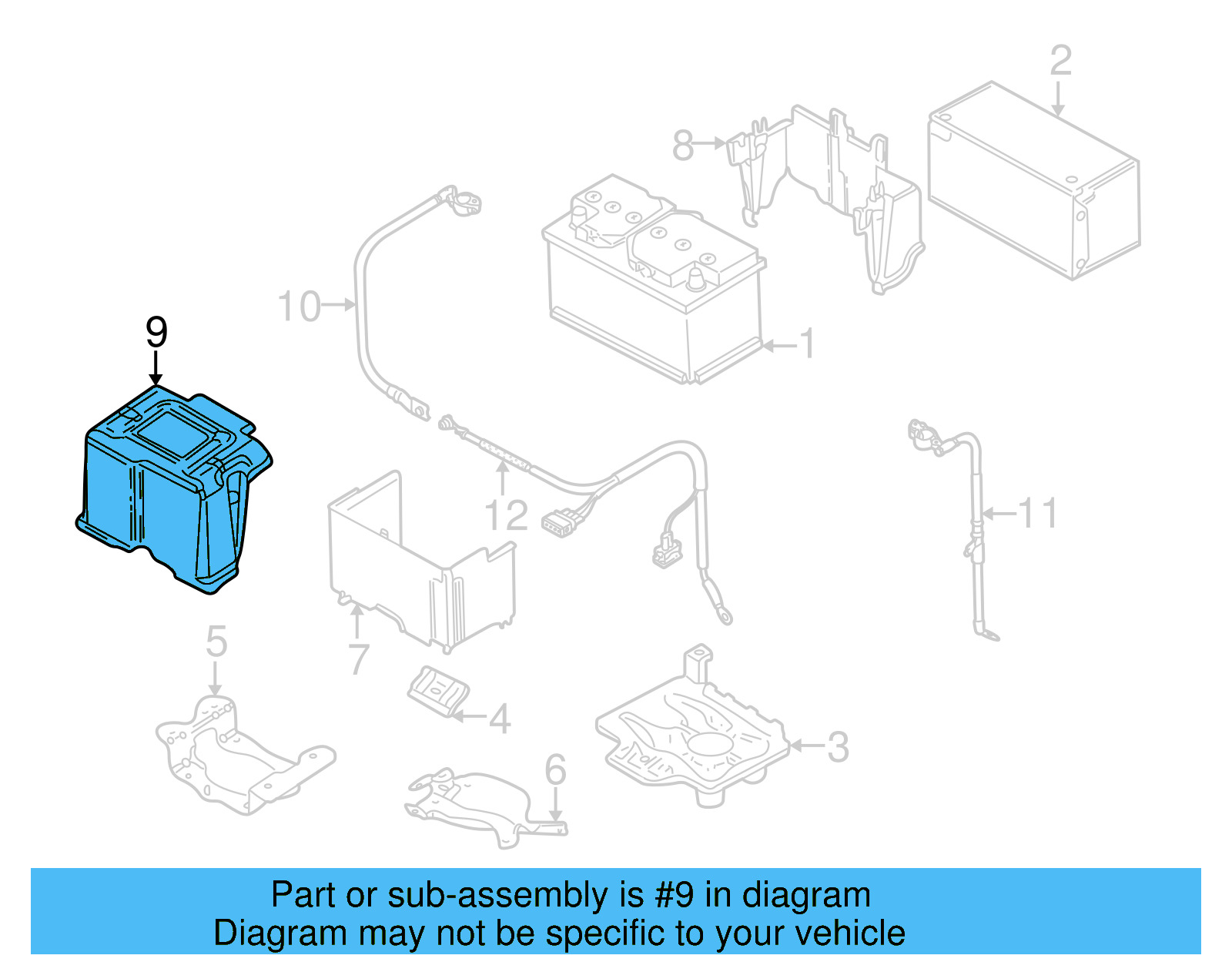 2
8
10
1
9
12
11
5
7
4
3
6

Part or sub-assembly is #9 in diagram
Diagram may not be specific to your vehicle