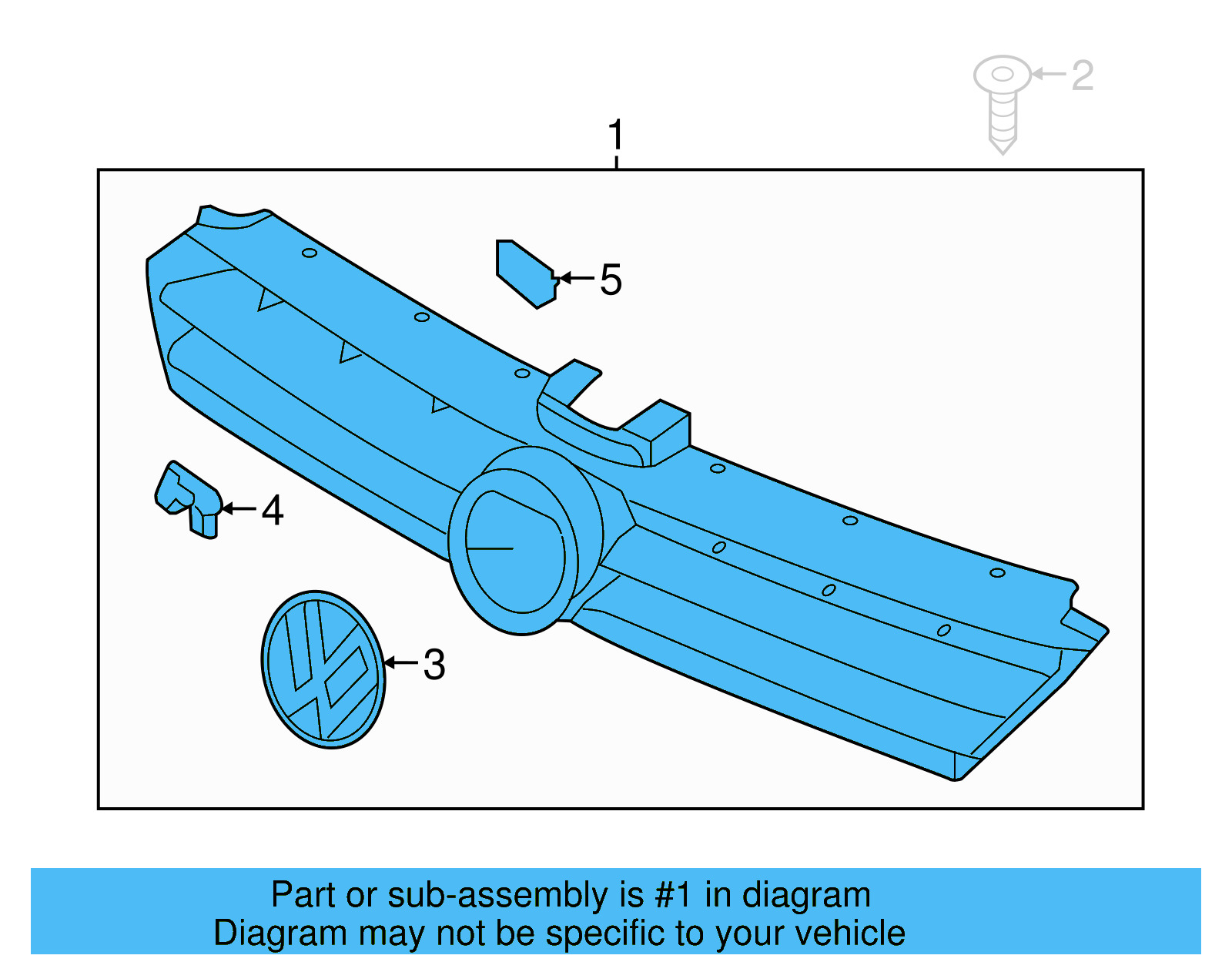 2

1

5

4

3

Part or sub-assembly is #1 in diagram
Diagram may not be specific to your vehicle