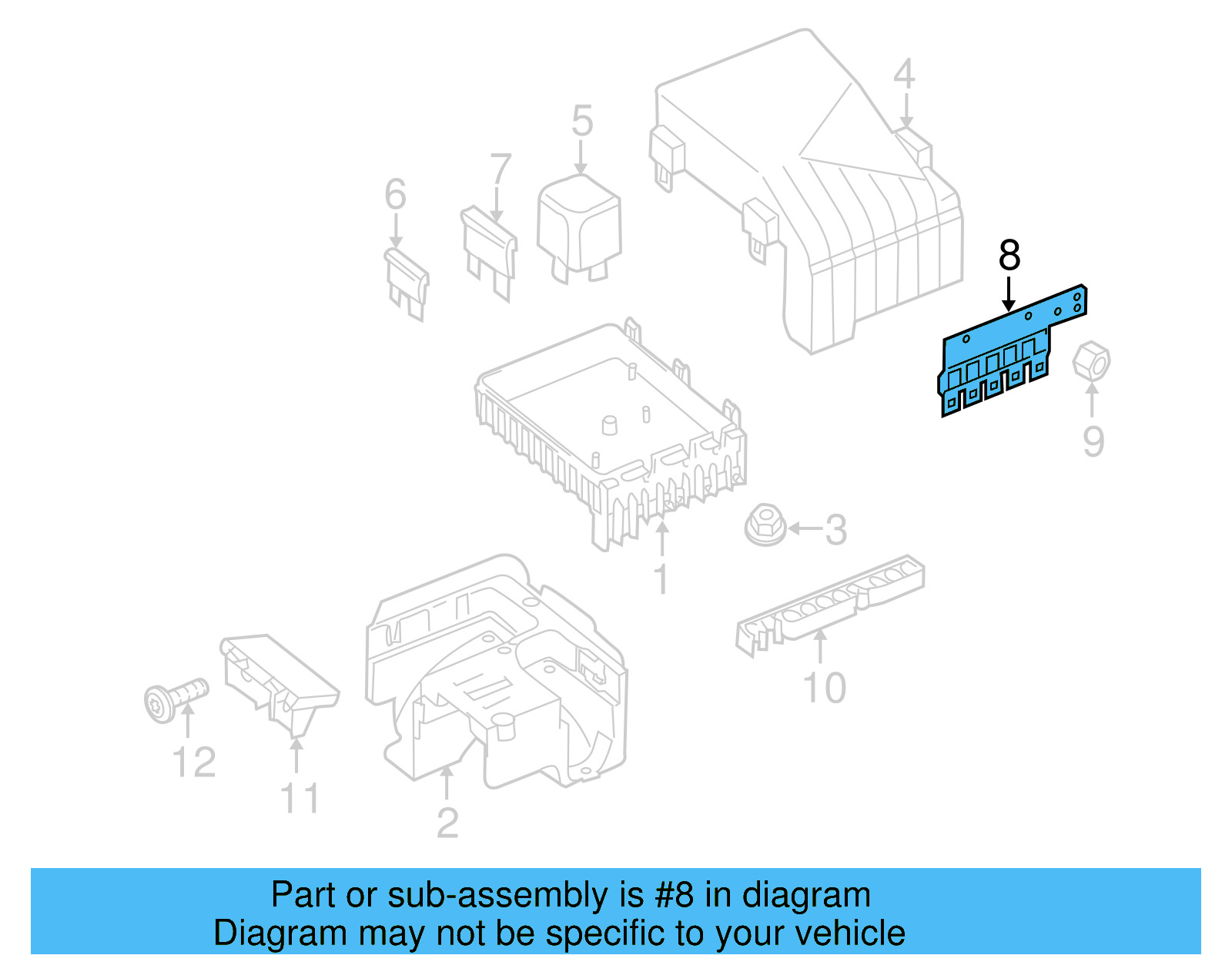 4
5
7
6
8
9
3
1
10
12
11
2

Part or sub-assembly is #8 in diagram
Diagram may not be specific to your vehicle