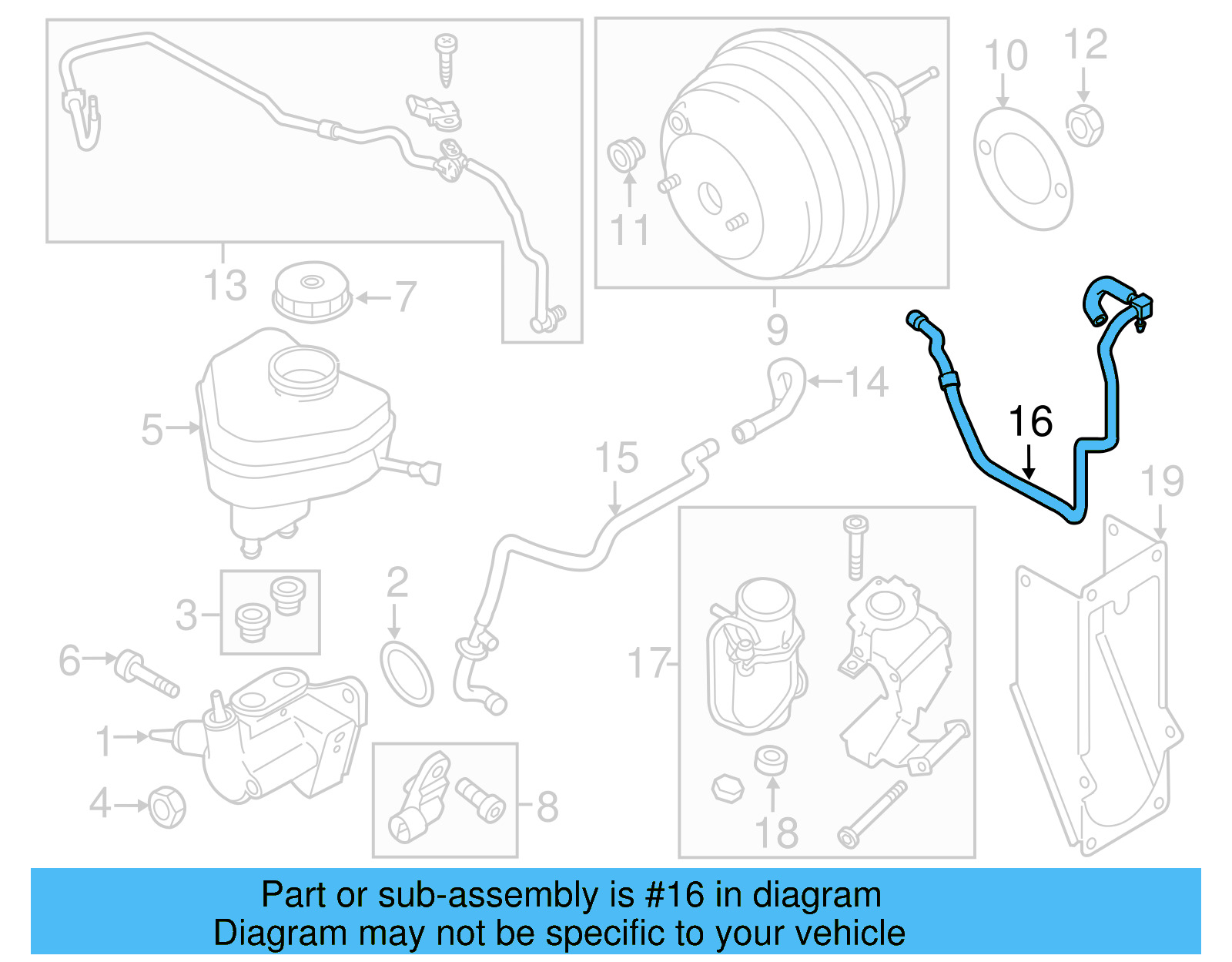 10
12
11
13
7
9
14
5
16
15
19
3
2
6
17
1
4
8
18

Part or sub-assembly is #16 in diagram
Diagram may not be specific to your vehicle