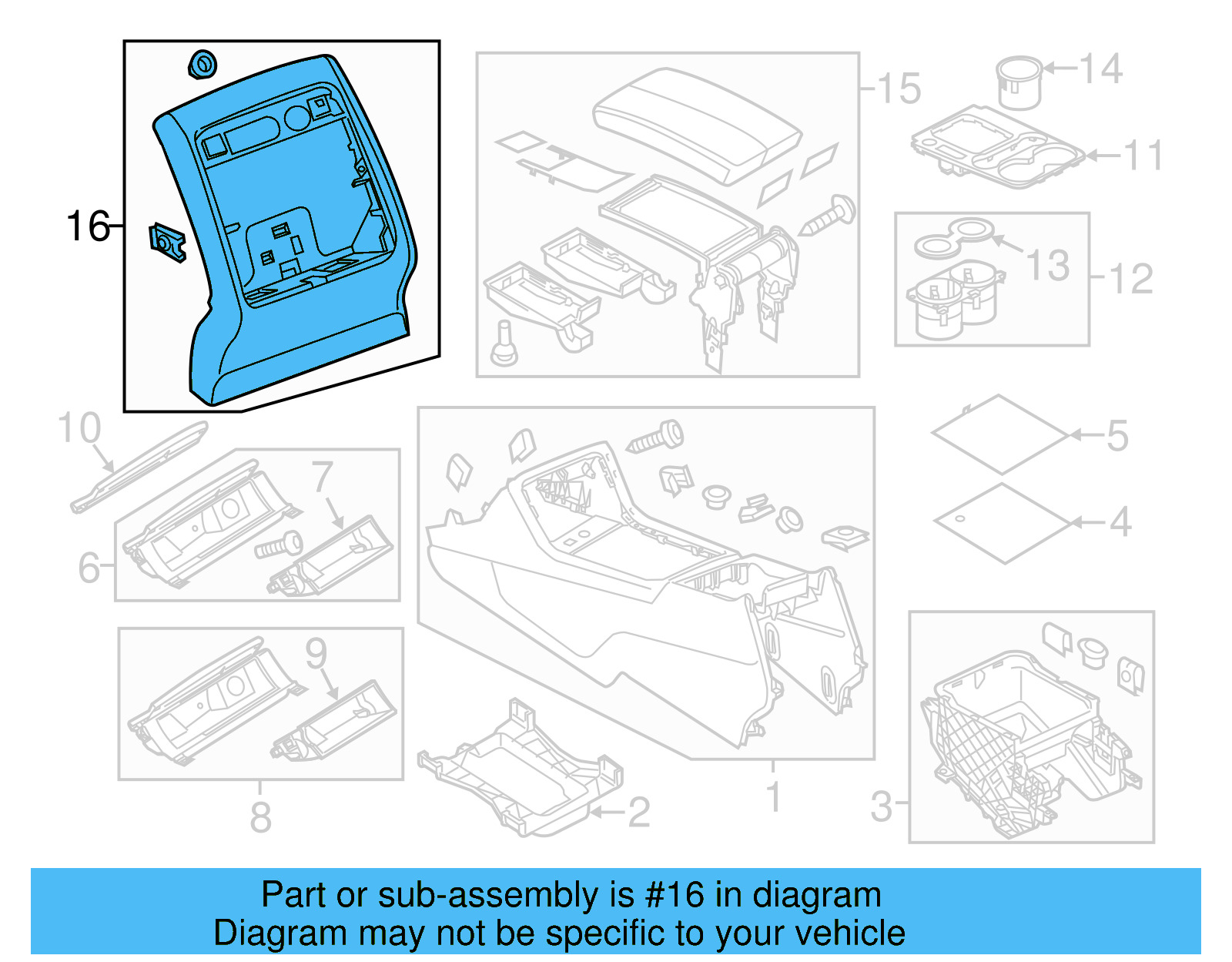 16
15
14
11
13
12
10
7
6
5
4
9
8
2
1
3

Part or sub-assembly is #16 in diagram
Diagram may not be specific to your vehicle