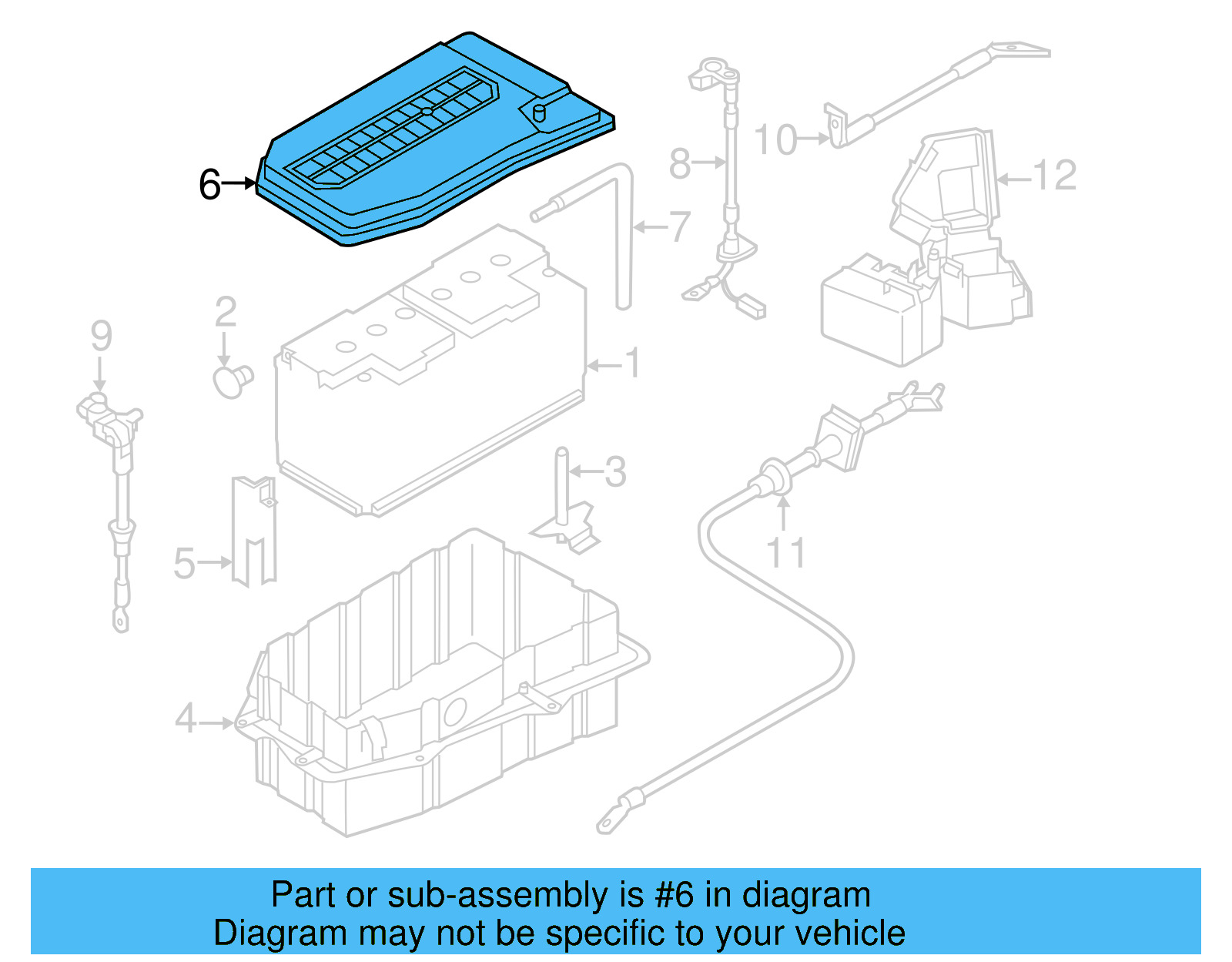 6
10
8
12
7
2
9
1
3
5
11
4

Part or sub-assembly is #6 in diagram
Diagram may not be specific to your vehicle