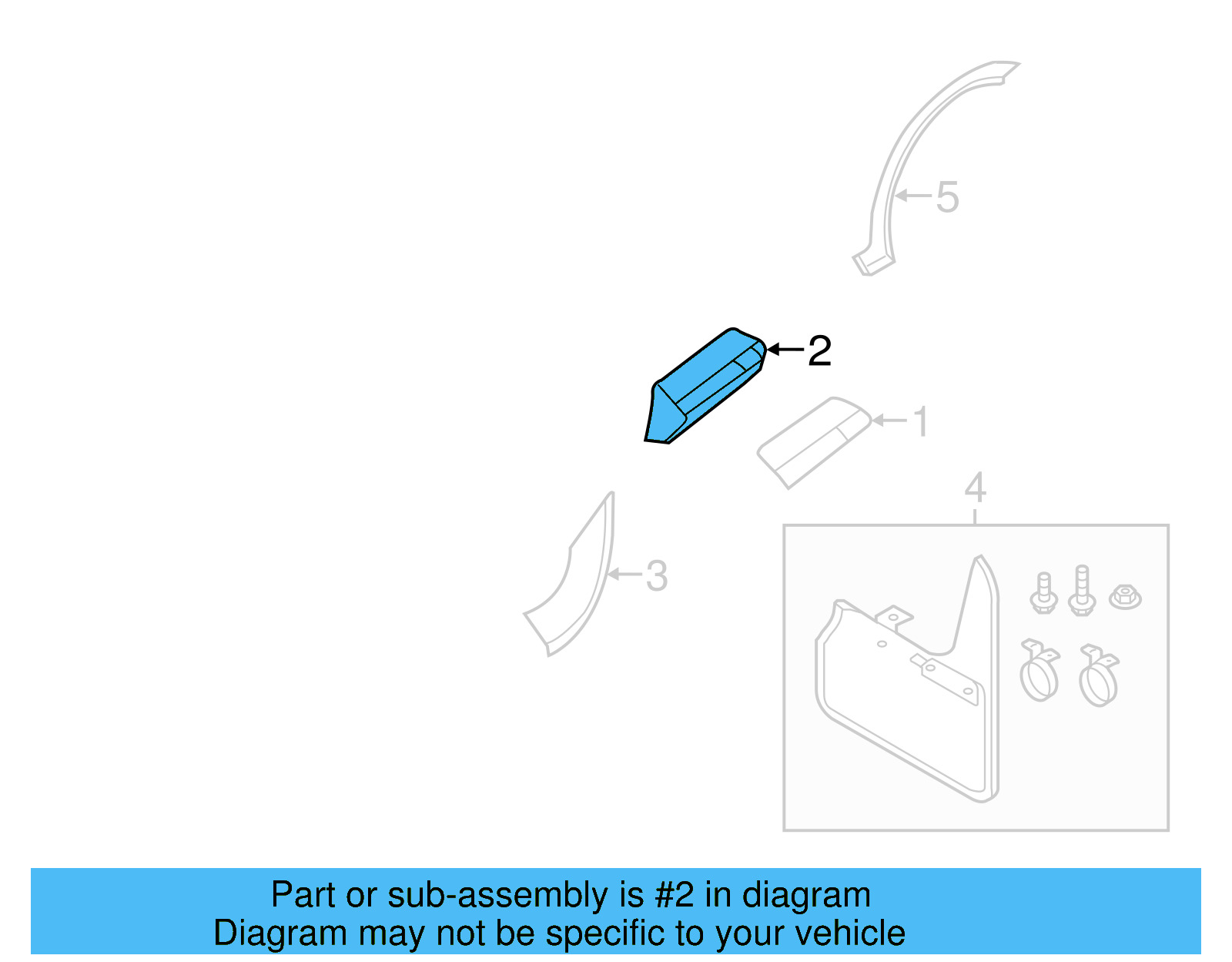 5

2

1

4

3

Part or sub-assembly is #2 in diagram
Diagram may not be specific to your vehicle