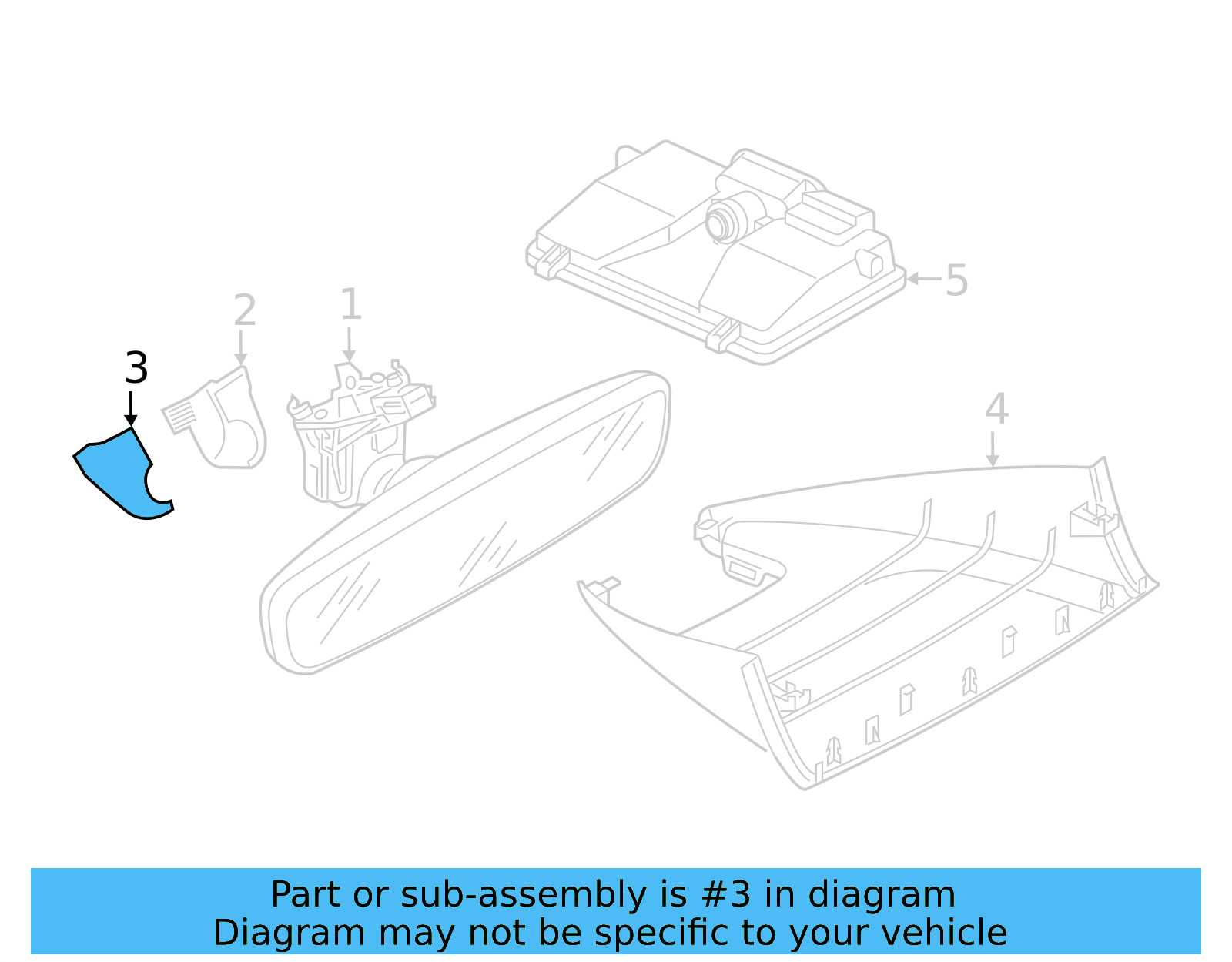 5
2
1
3
4

Part or sub-assembly is #3 in diagram
Diagram may not be specific to your vehicle