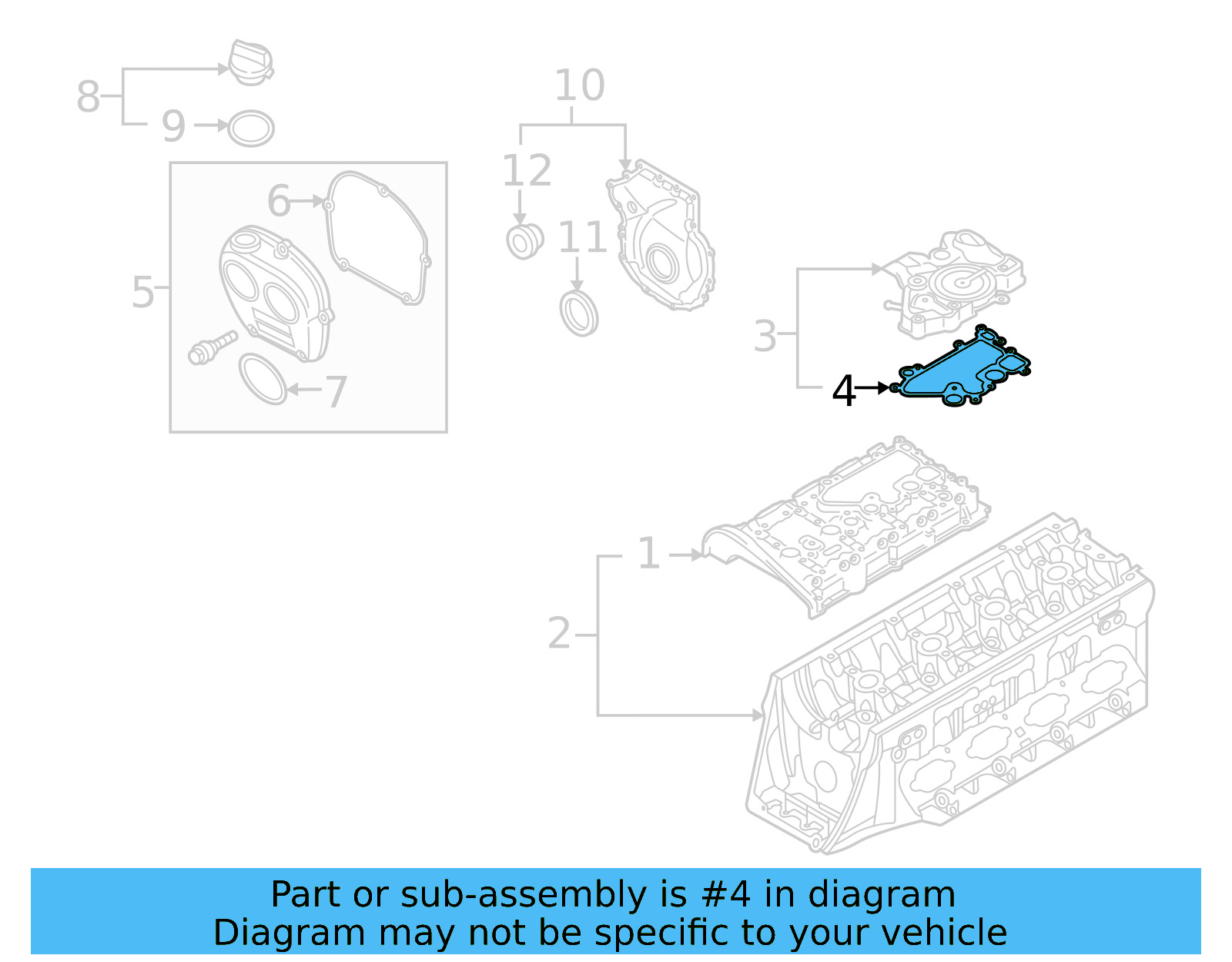 8
9
10
12
11
6
5
7
3
4
1
2

Part or sub-assembly is #4 in diagram
Diagram may not be specific to your vehicle