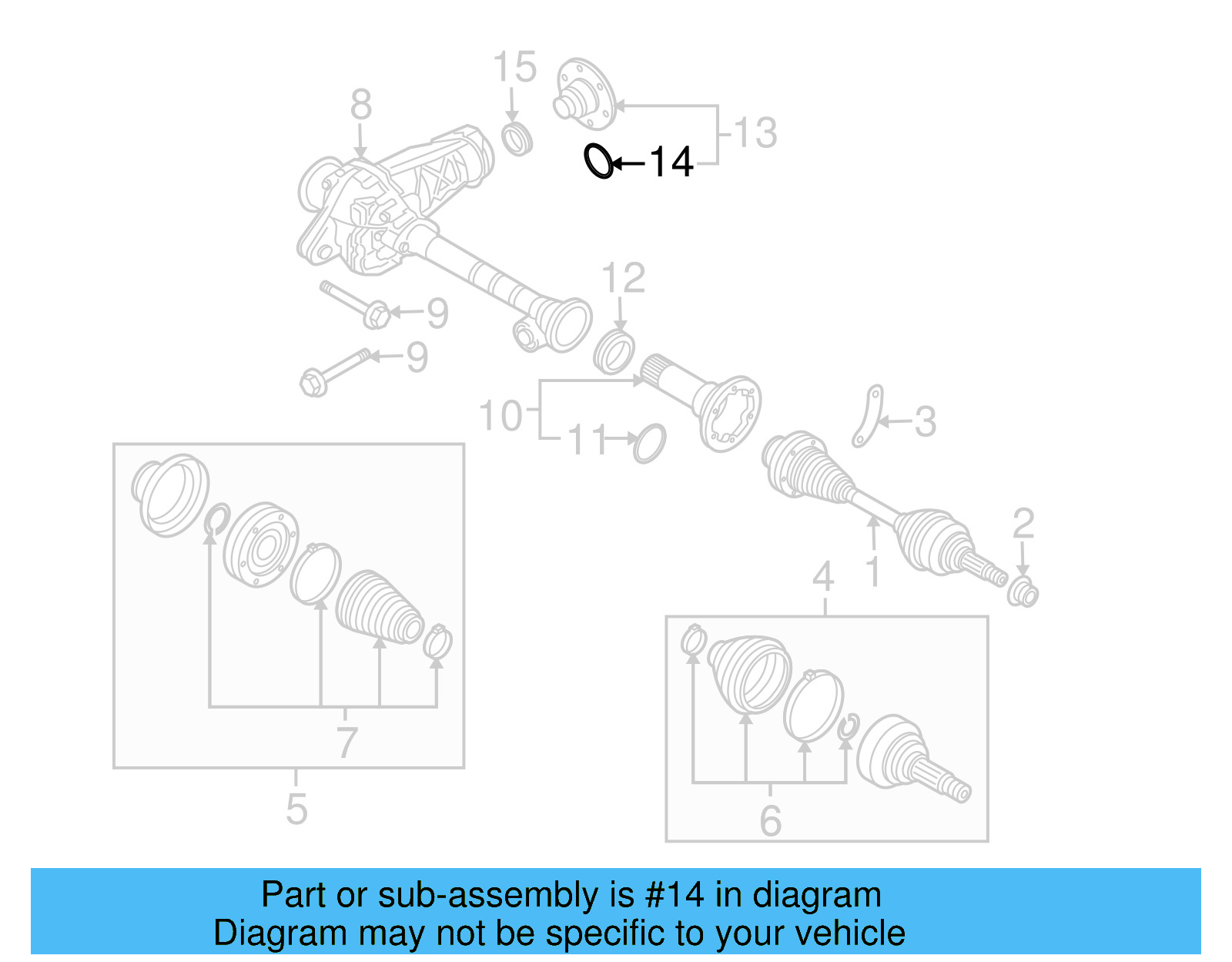 15
8
13
14
12
9
9
10
11
3
2
1
4
7
5
6

Part or sub-assembly is #14 in diagram
Diagram may not be specific to your vehicle