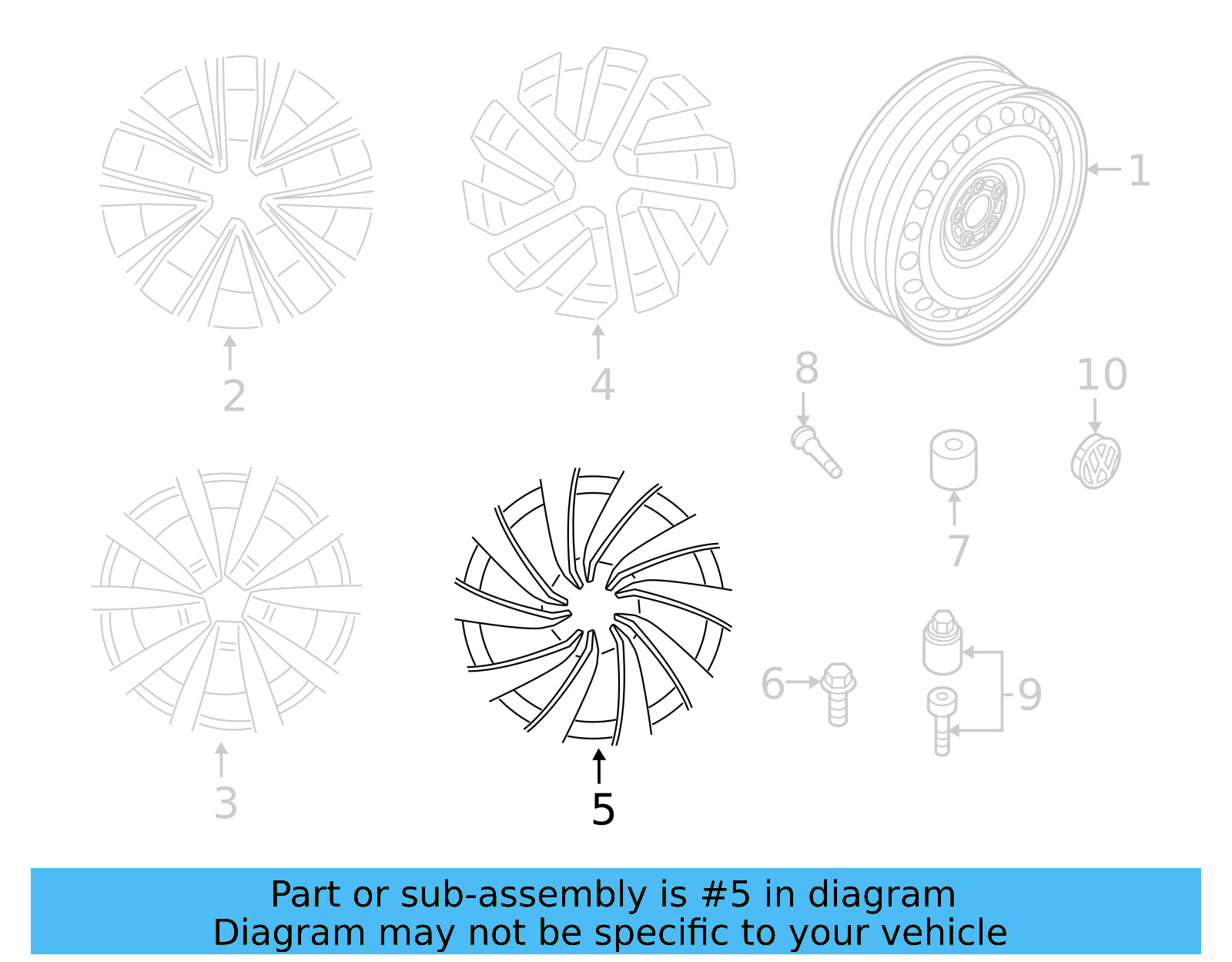 1

2

4

8

10

7

3

5

6

9

Part or sub-assembly is #5 in diagram
Diagram may not be specific to your vehicle