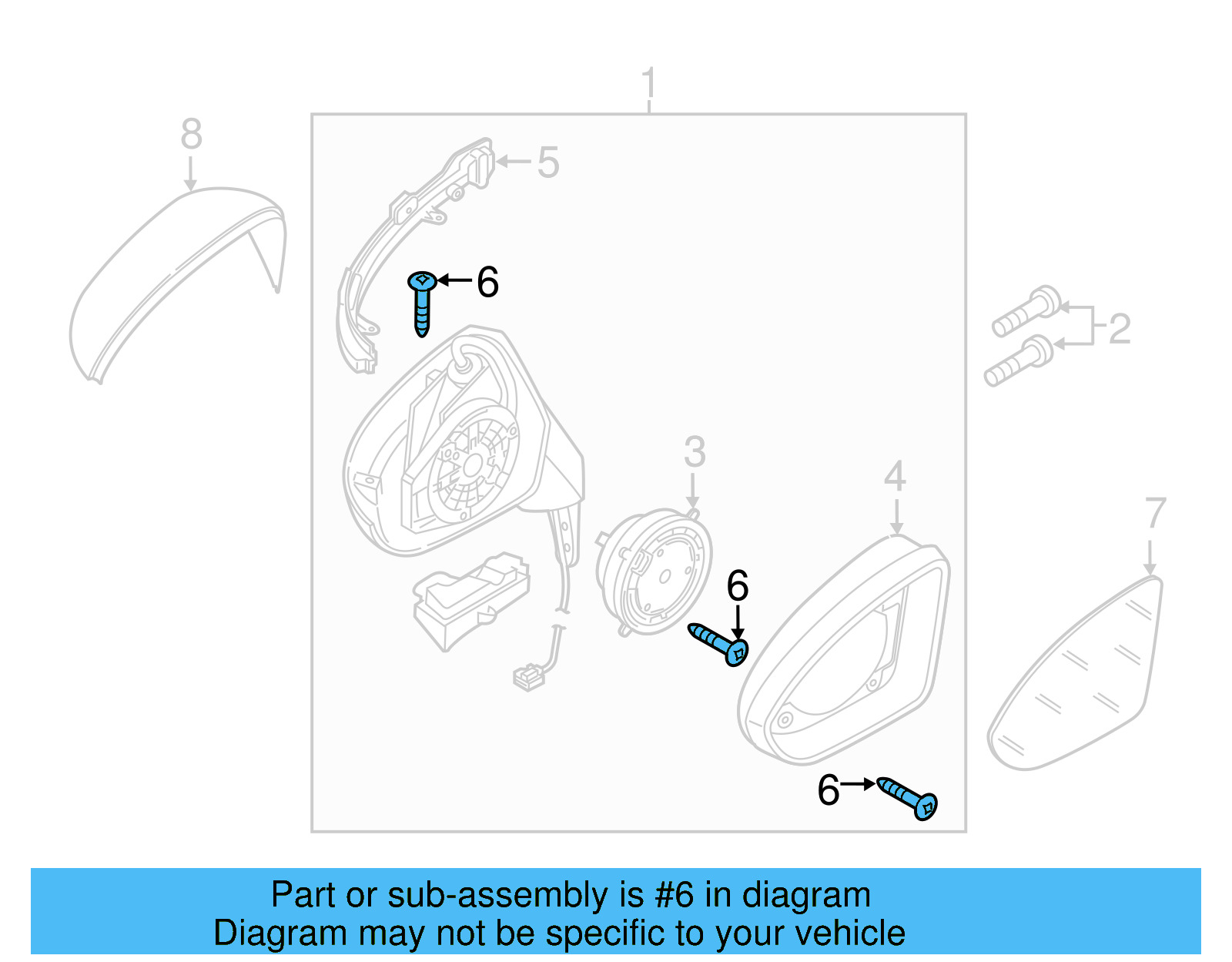 1
8
5
6
2
3
4
7
6
6

Part or sub-assembly is #6 in diagram
Diagram may not be specific to your vehicle