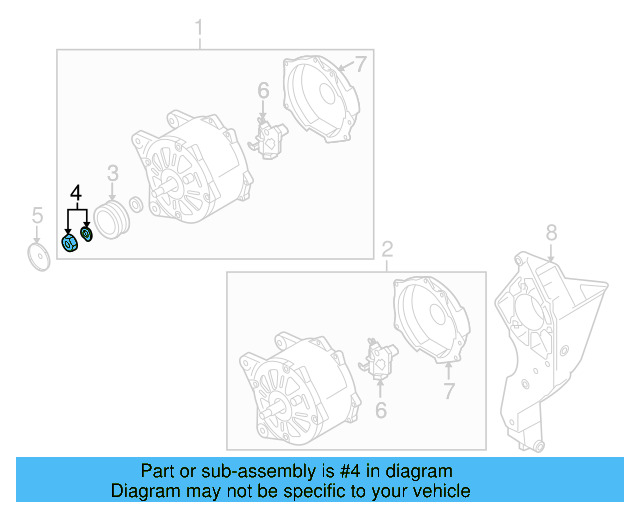 1
7
6
3
4
5
2
8
7
6

Part or sub-assembly is #4 in diagram
Diagram may not be specific to your vehicle