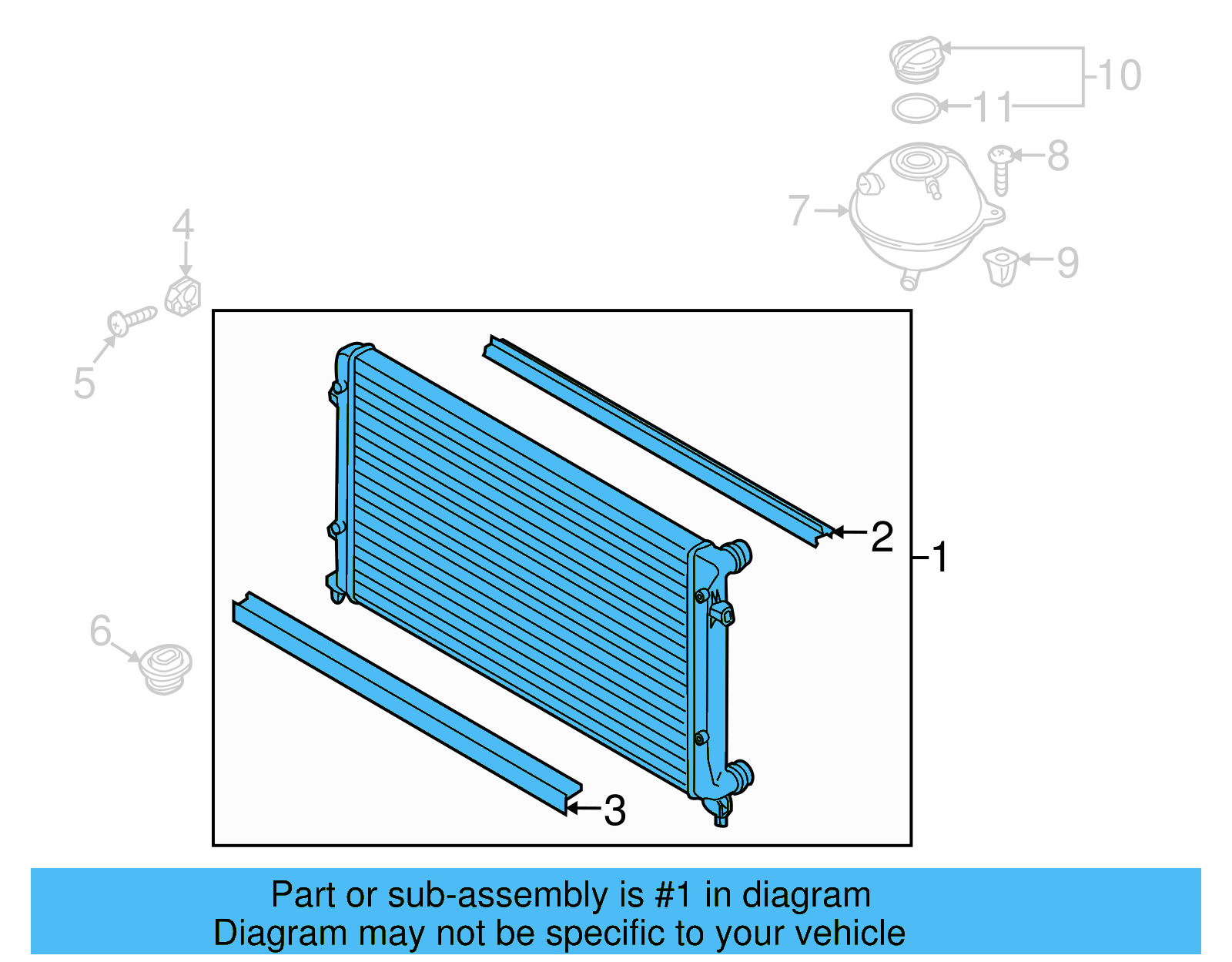 10
11
8
7
9
4
5
2
1
6
3

Part or sub-assembly is #1 in diagram
Diagram may not be specific to your vehicle