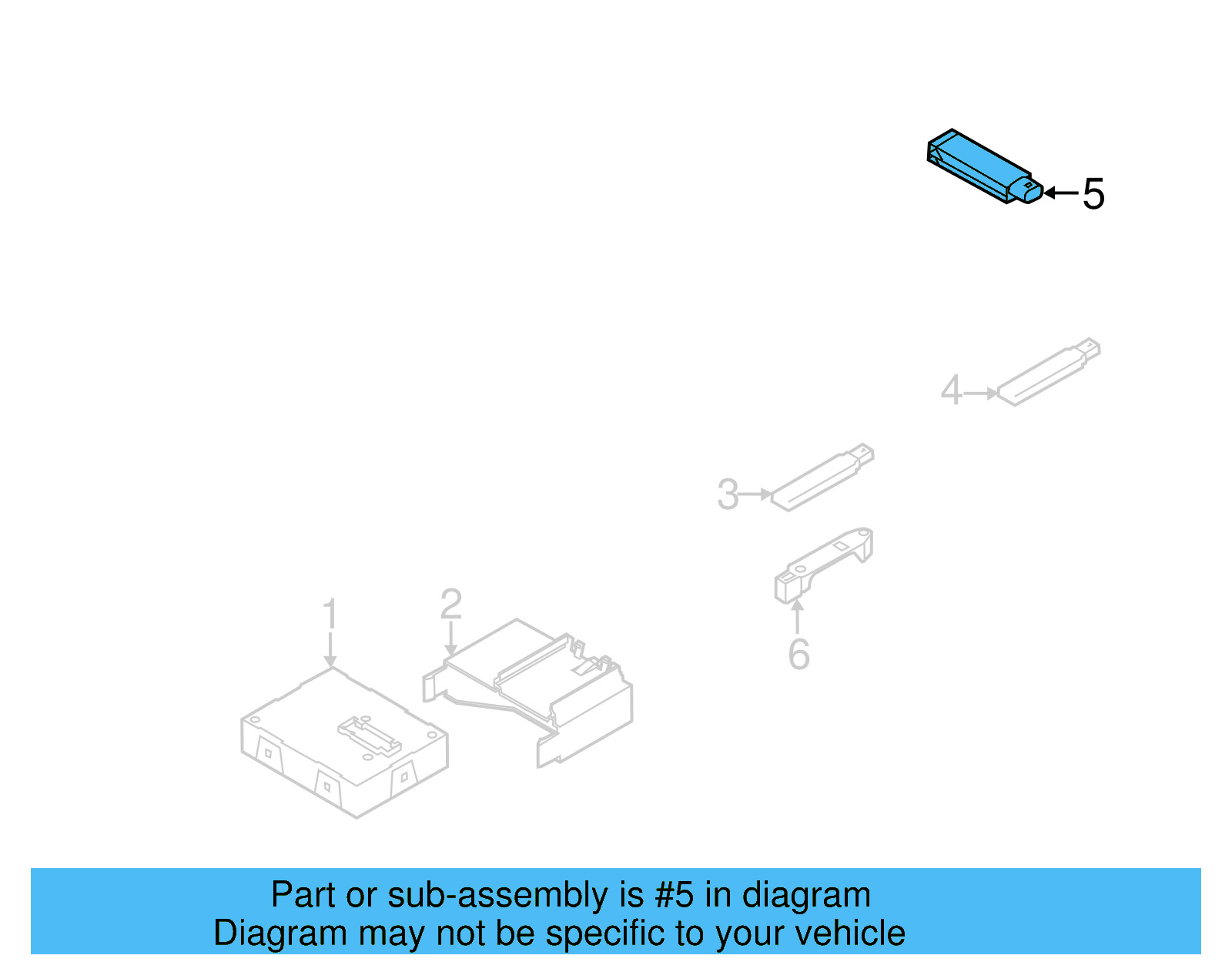 5

4

3

6

1

2

Part or sub-assembly is #5 in diagram
Diagram may not be specific to your vehicle