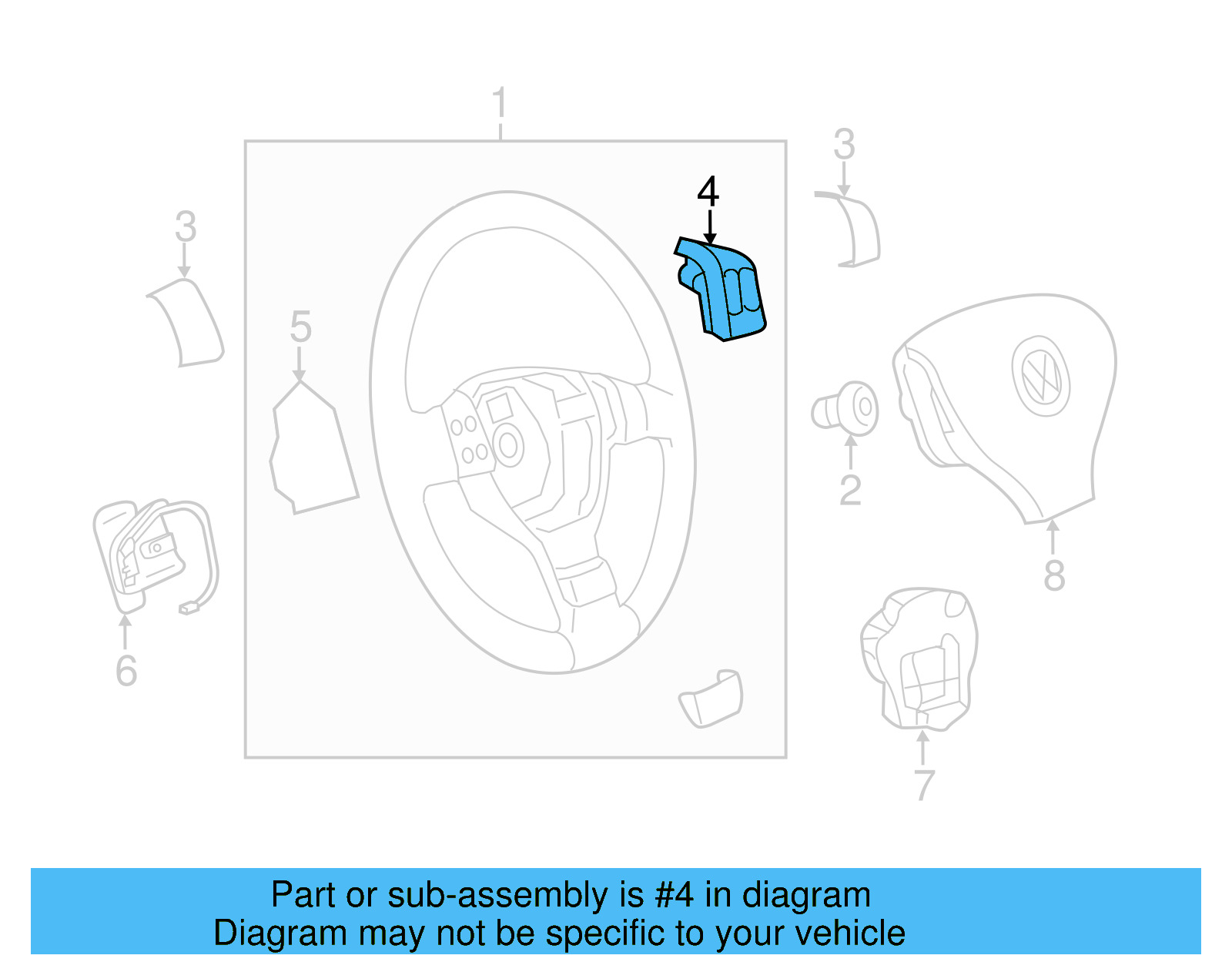 1
3
4
3
5
2
8
6
7

Part or sub-assembly is #4 in diagram
Diagram may not be specific to your vehicle