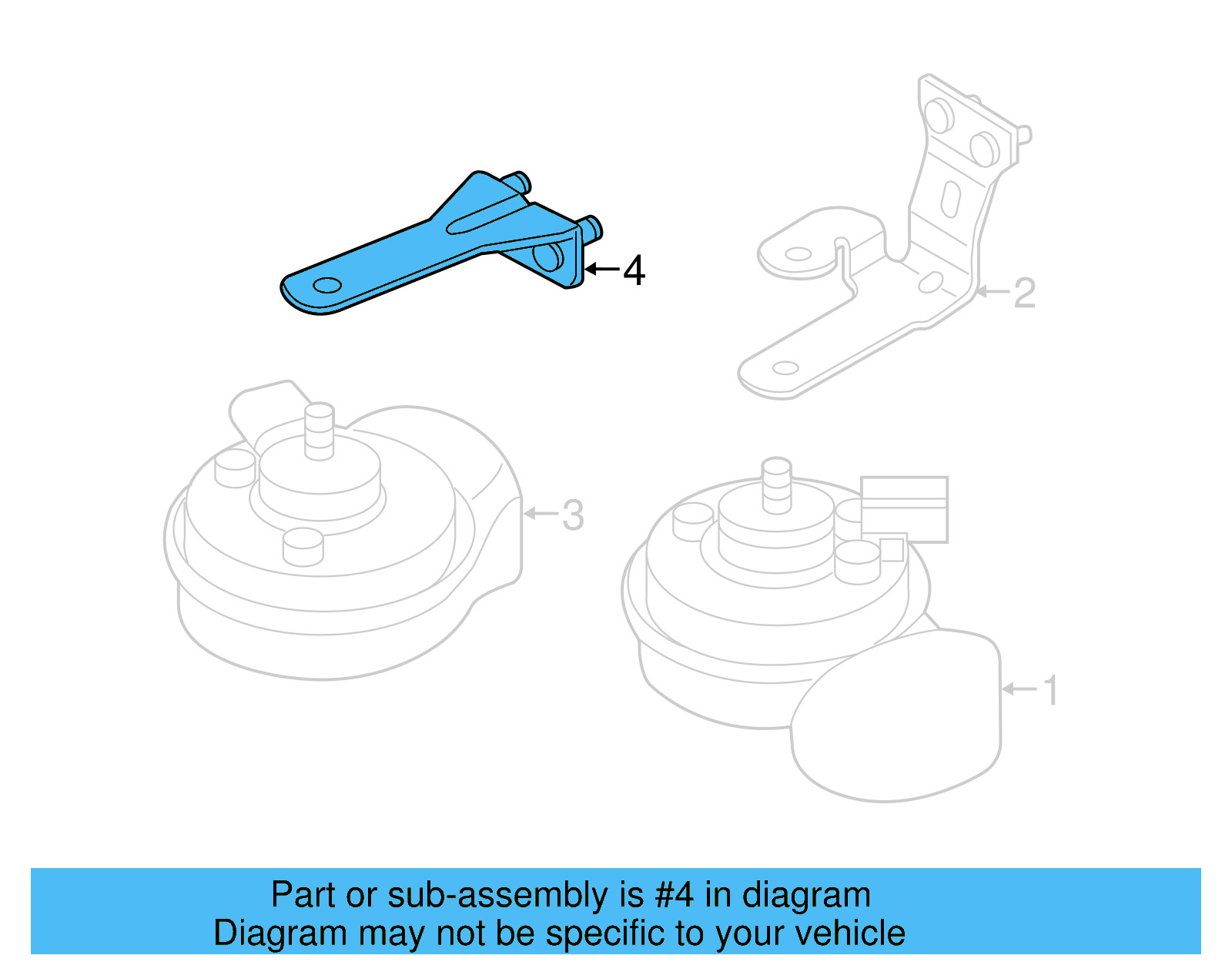 4

2

3

1

Part or sub-assembly is #4 in diagram
Diagram may not be specific to your vehicle