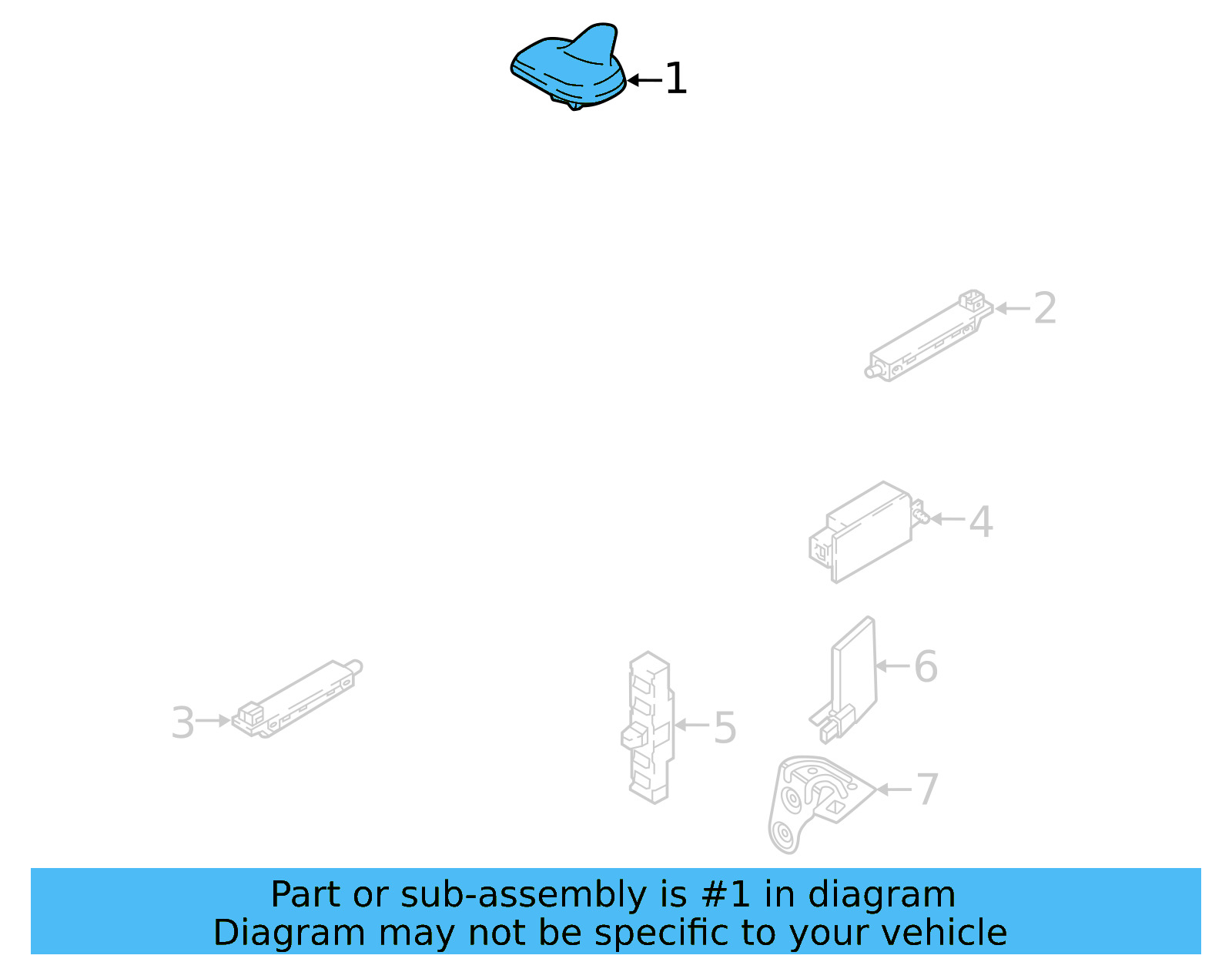 1

2

4

6

3

5

7

Part or sub-assembly is #1 in diagram
Diagram may not be specific to your vehicle