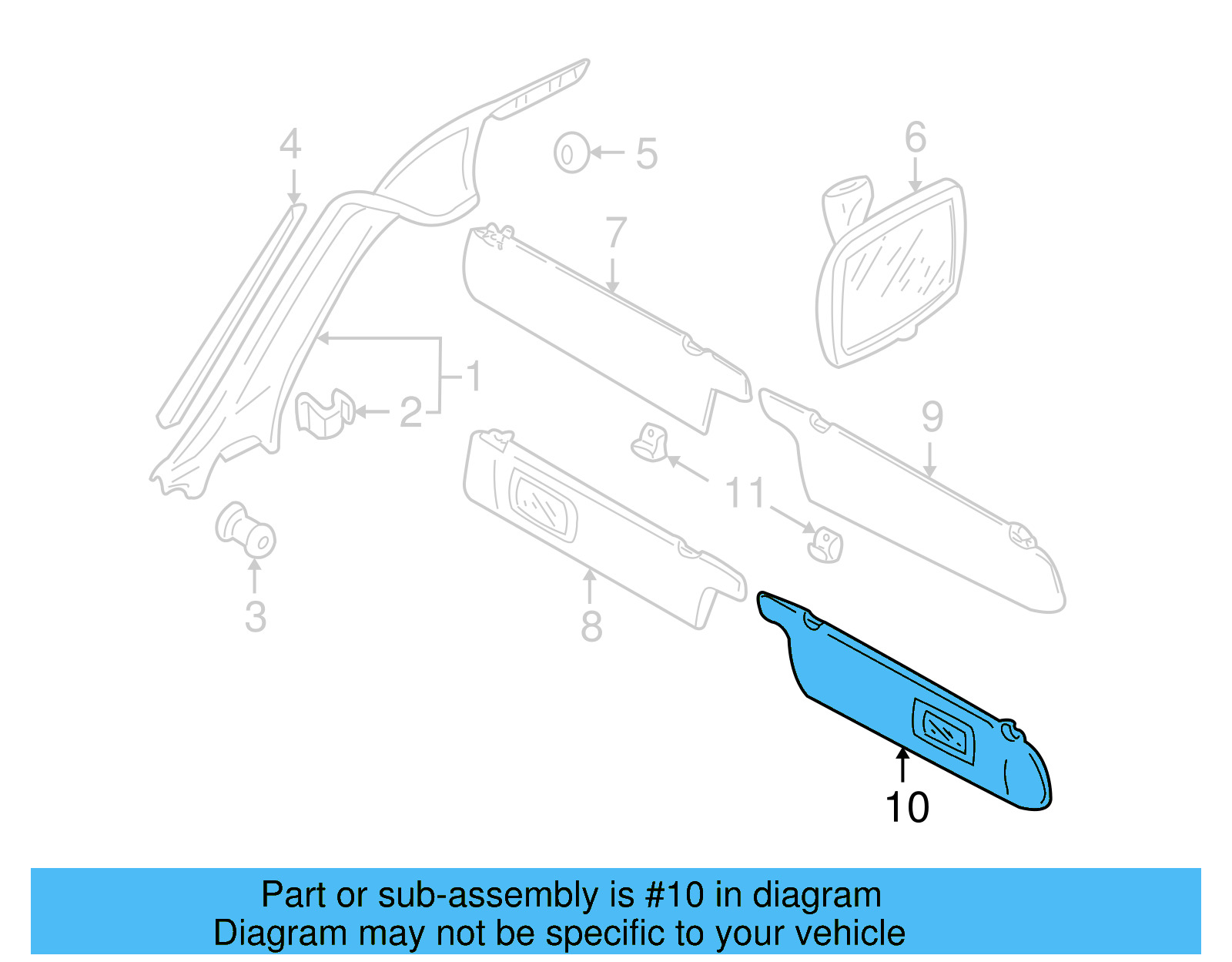 4
5
6
7
1
2
9
11
3
8
10

Part or sub-assembly is #10 in diagram
Diagram may not be specific to your vehicle