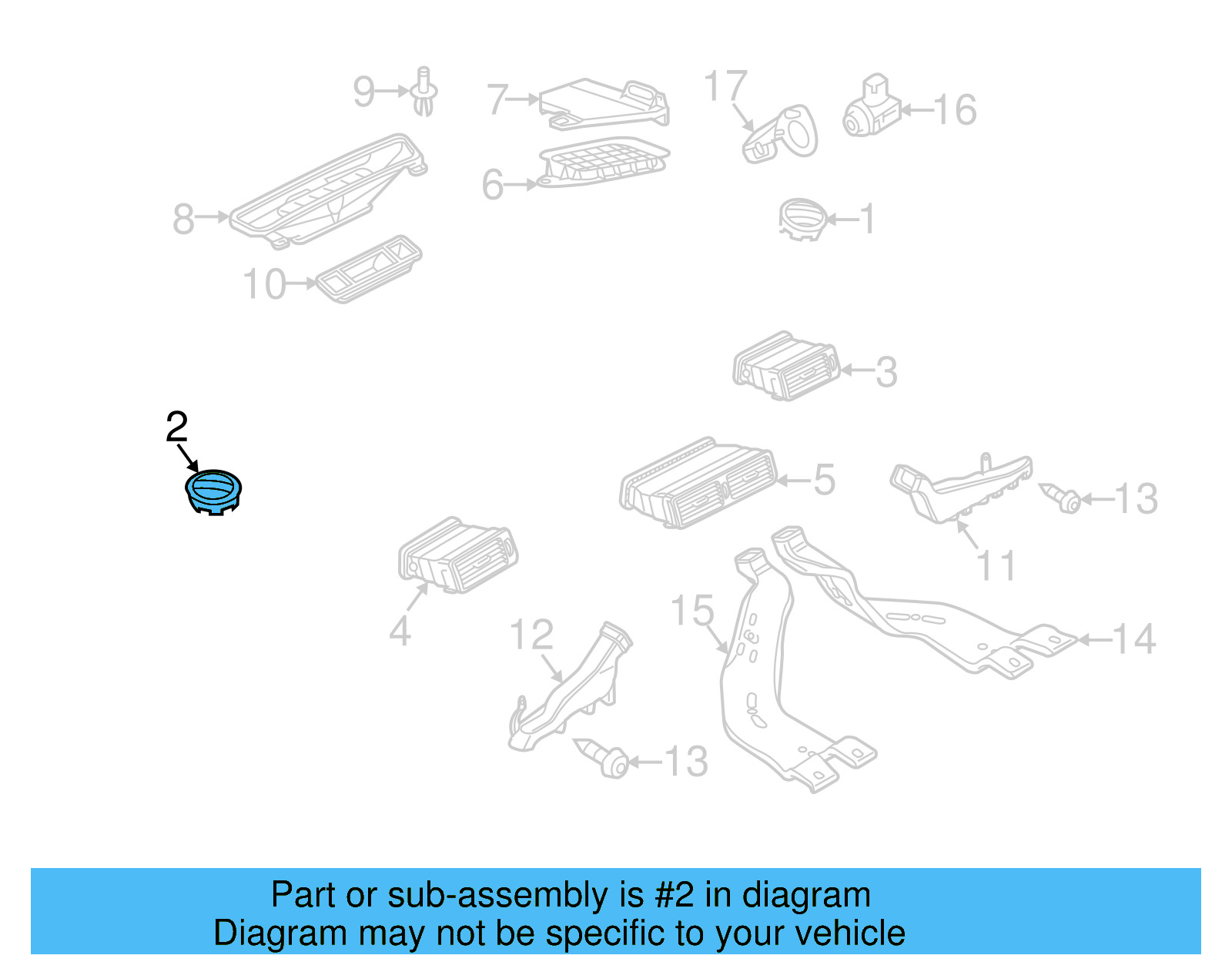 9
7
17
16
8
6
1
10
3
2
5
13
11
4
12
15
14
13

Part or sub-assembly is #2 in diagram
Diagram may not be specific to your vehicle