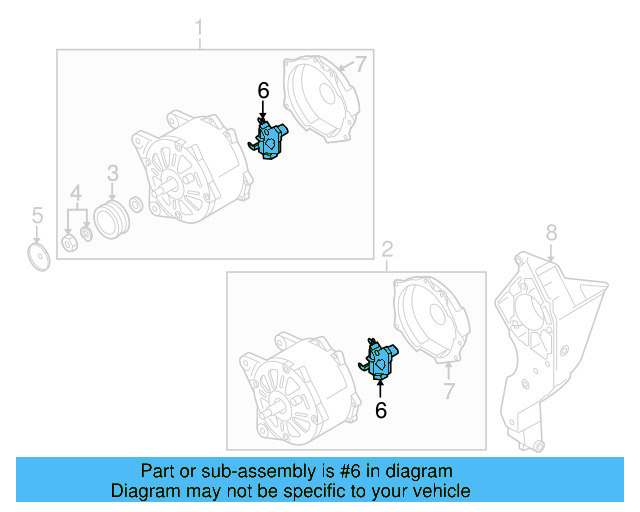 1
7
6
3
4
5
2
8
7
6

Part or sub-assembly is #6 in diagram
Diagram may not be specific to your vehicle