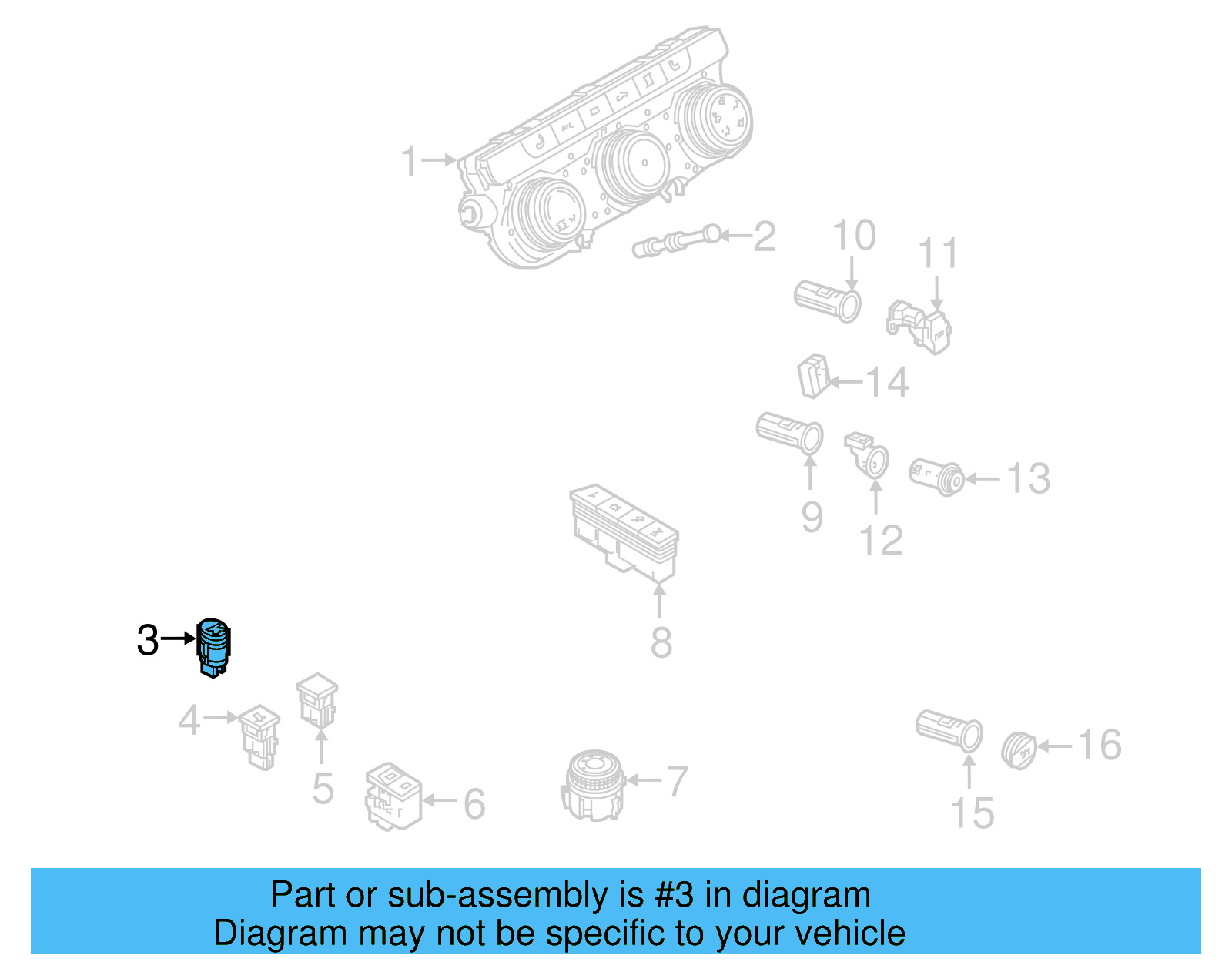 1
2
10
11
14
9
12
13
8
3
4
5
6
7
15
16

Part or sub-assembly is #3 in diagram
Diagram may not be specific to your vehicle