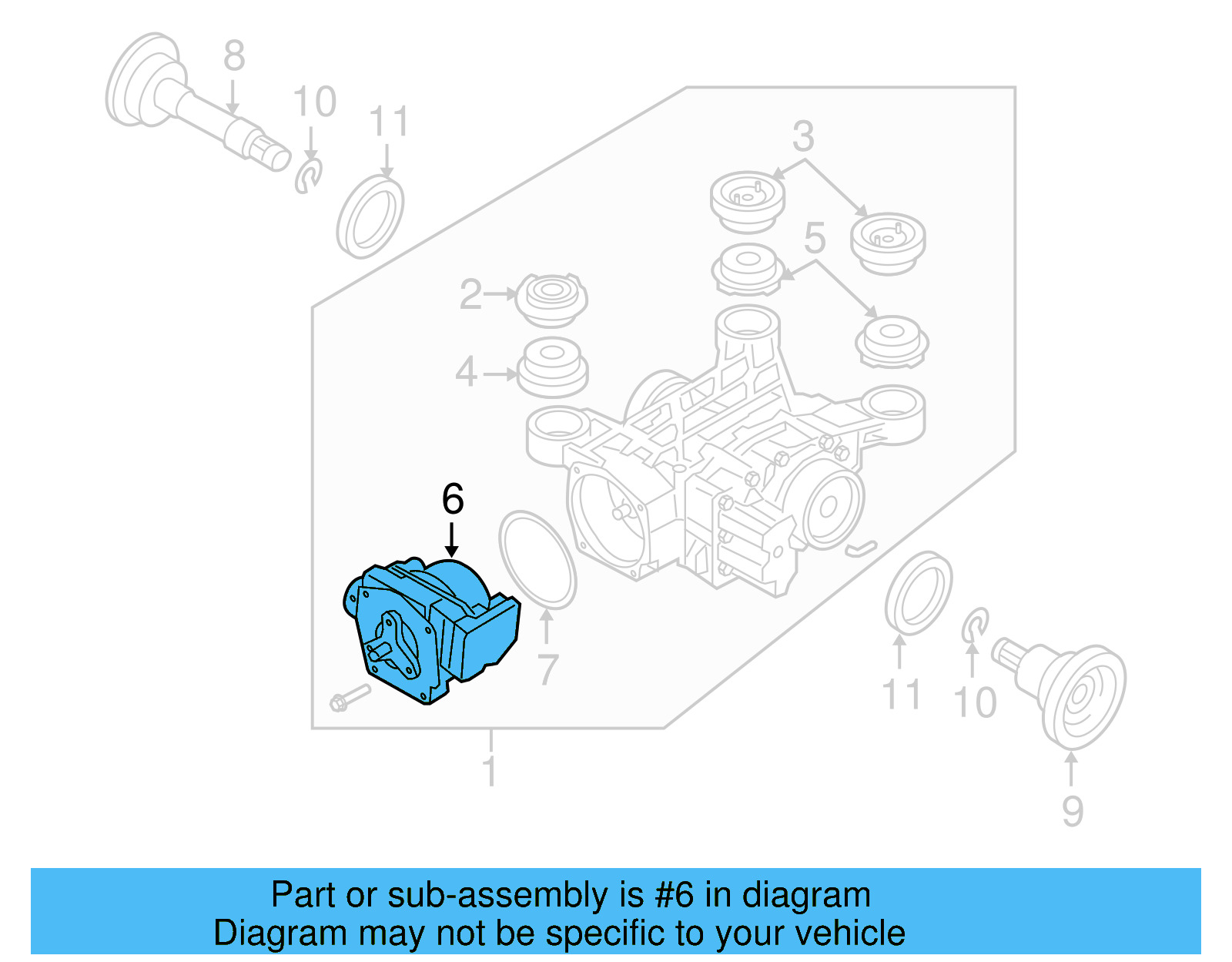 8
10
11
3
5
2
4
6
7
11
10
1
9

Part or sub-assembly is #6 in diagram
Diagram may not be specific to your vehicle