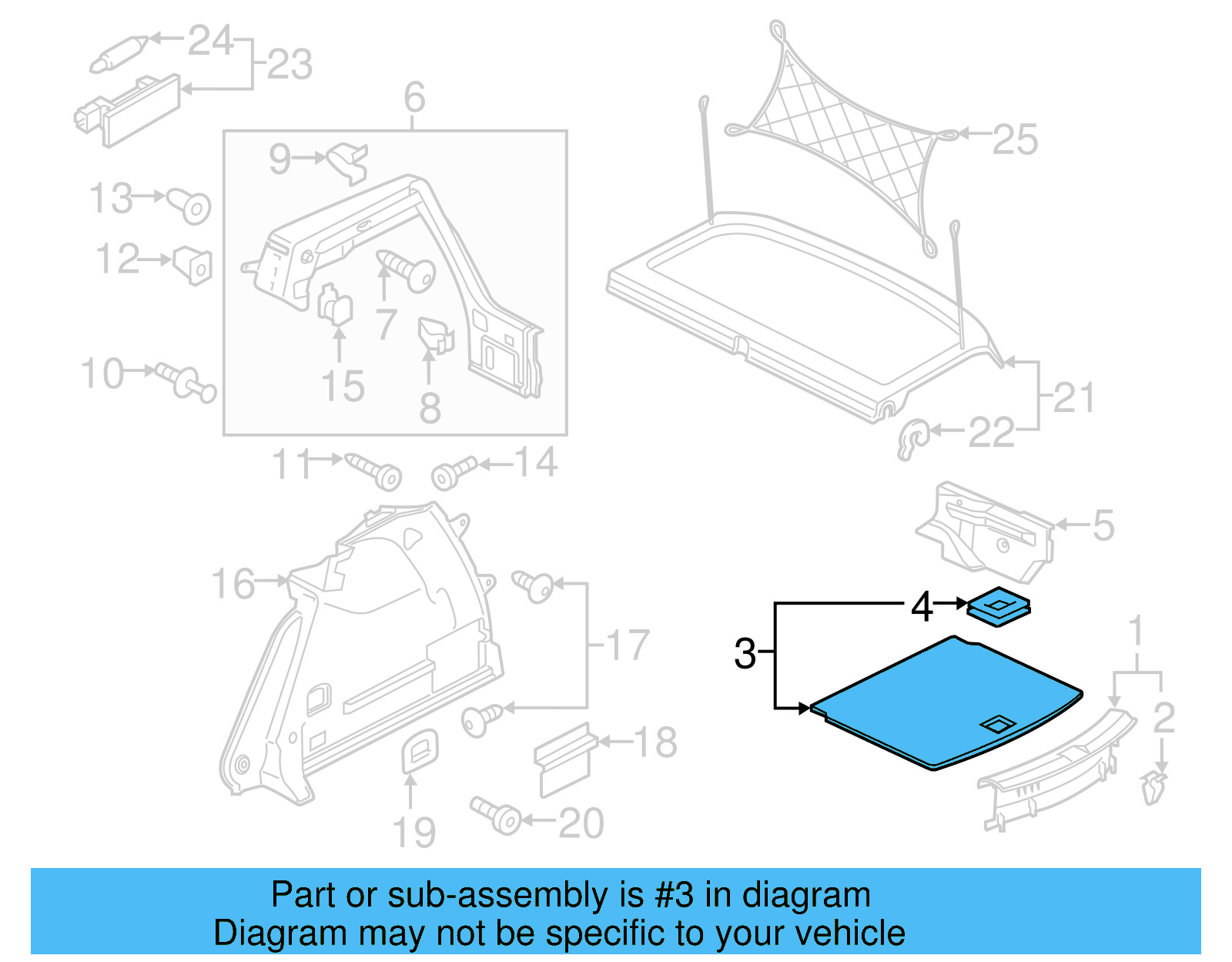 24
23
6
25
9
13
12
7
15
8
10
21
22
11
14
5
16
17
4
3
1
2
18
19
20

Part or sub-assembly is #3 in diagram
Diagram may not be specific to your vehicle