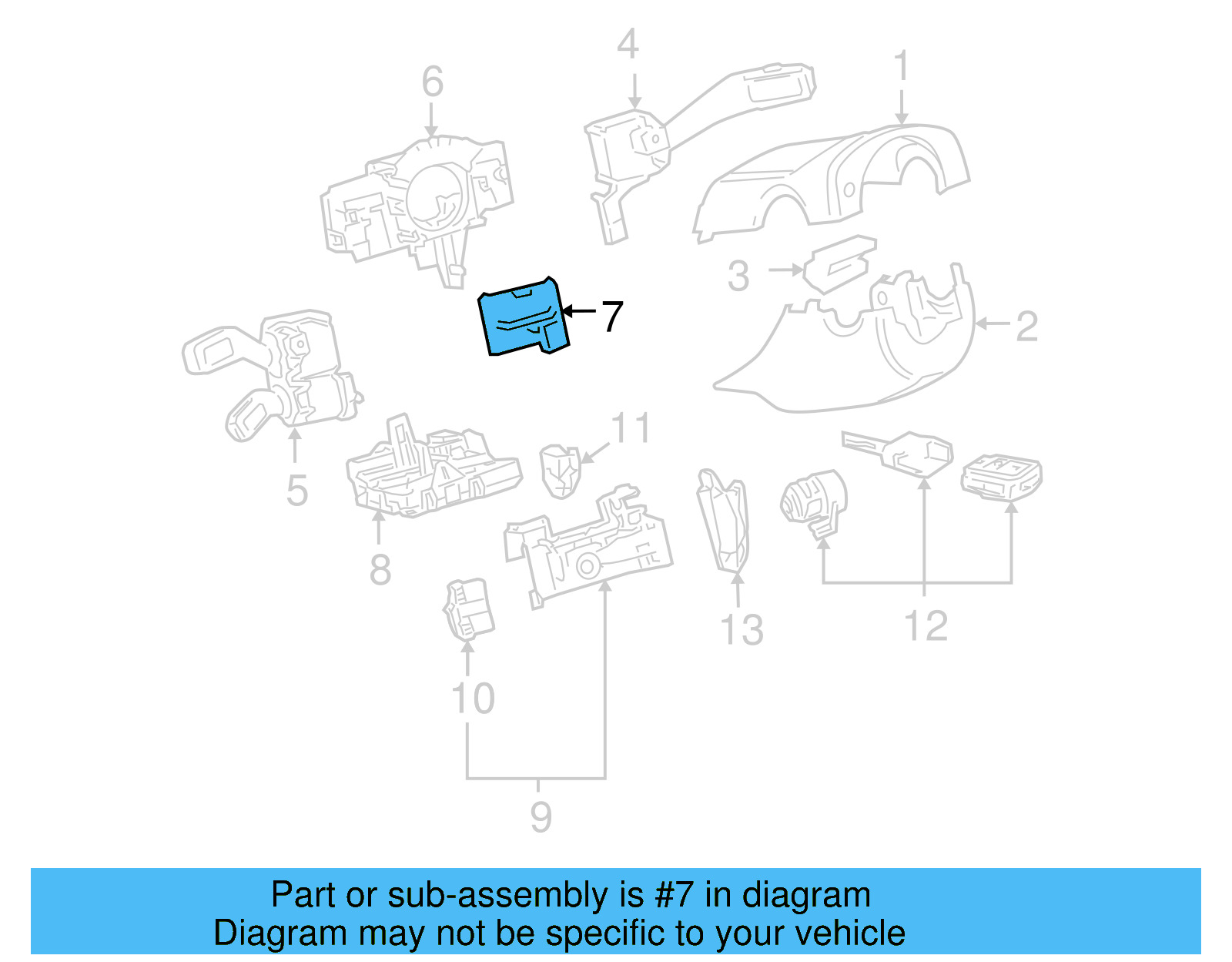 4
1
6
3
7
2
11
5
8
13
12
10
9

Part or sub-assembly is #7 in diagram
Diagram may not be specific to your vehicle