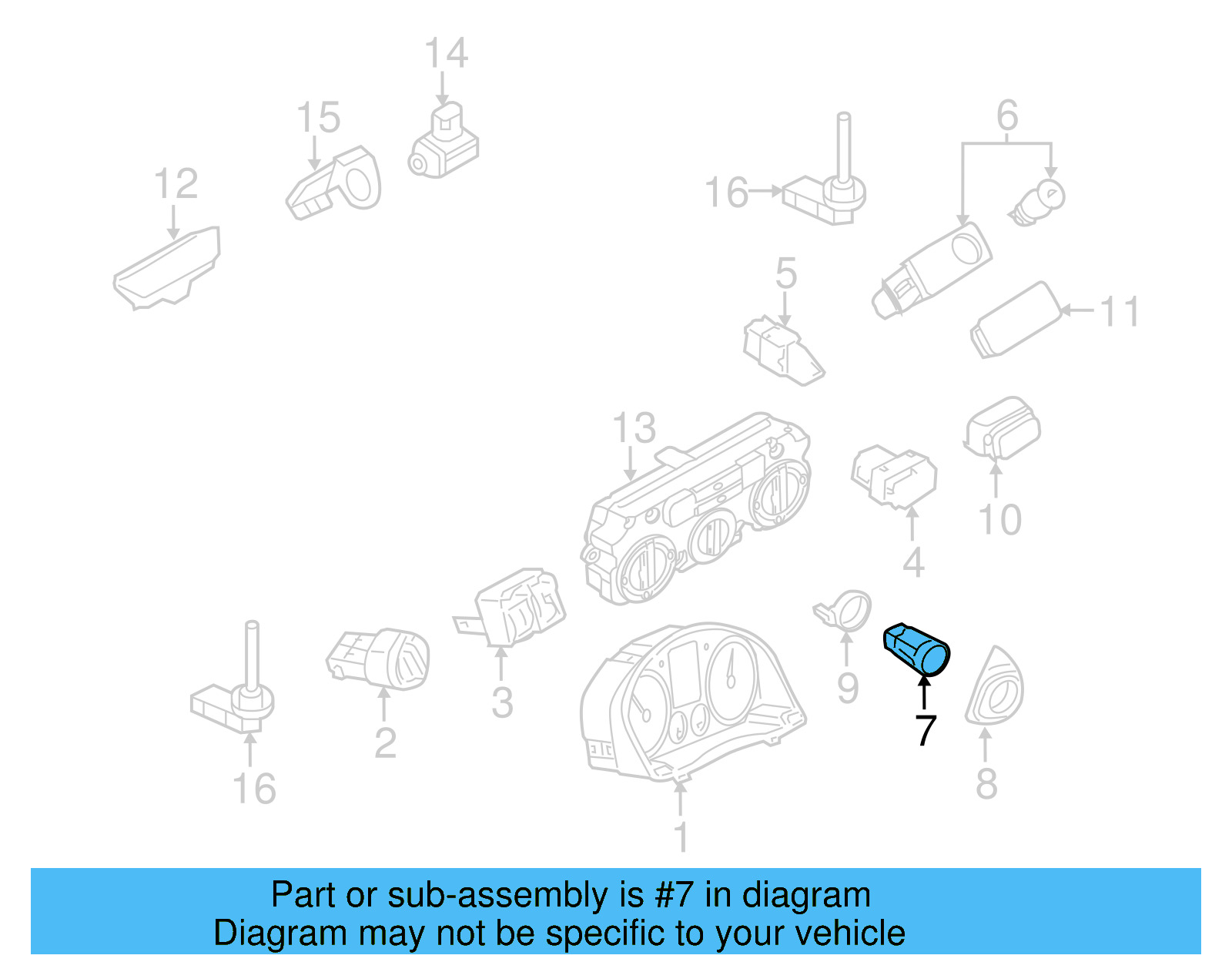 14
15
12
16
6
5
11
13
10
4
9
7
8
3
2
16
1

Part or sub-assembly is #7 in diagram
Diagram may not be specific to your vehicle