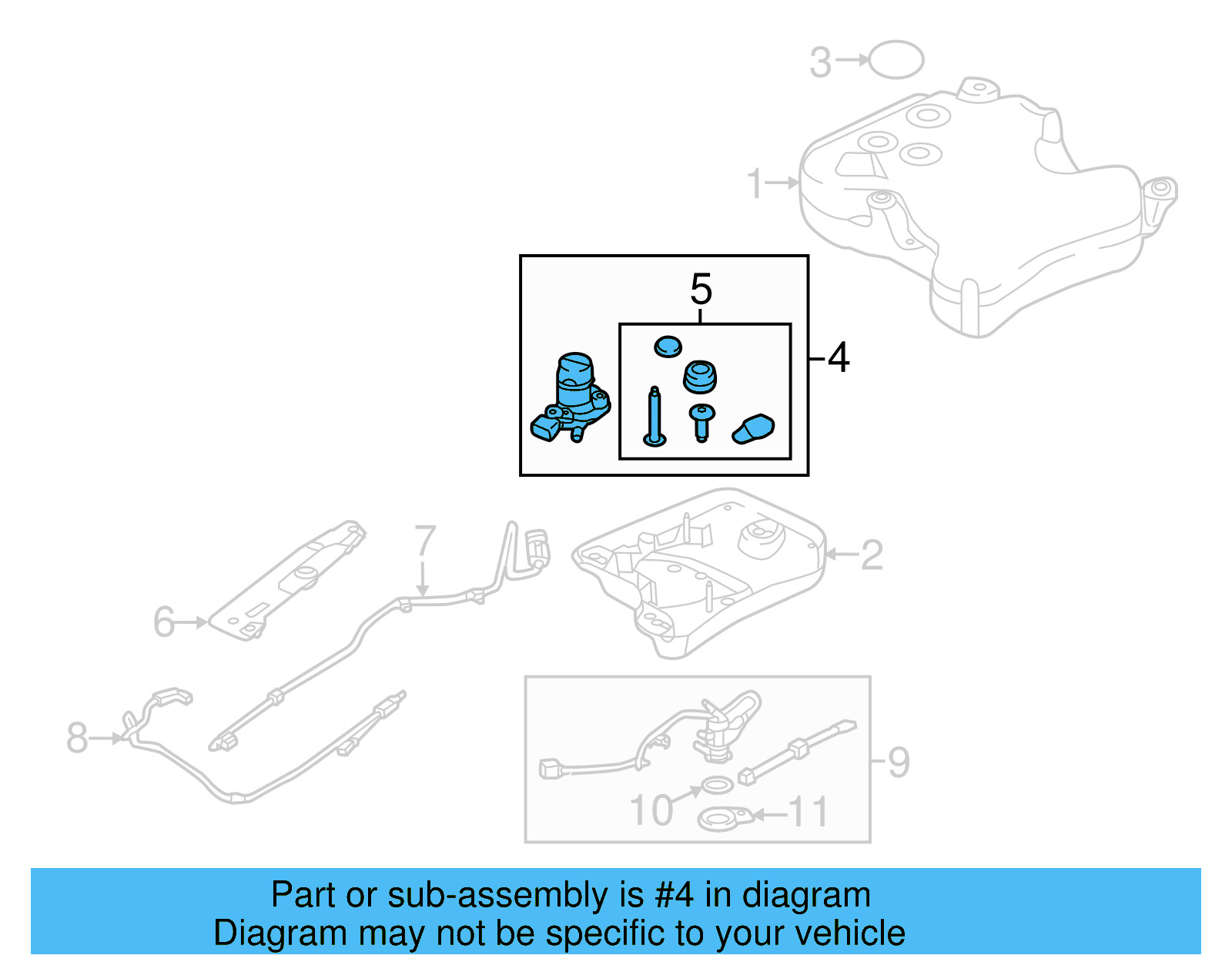 3
1
5
4
7
2
6
8
9
10
11

Part or sub-assembly is #4 in diagram
Diagram may not be specific to your vehicle