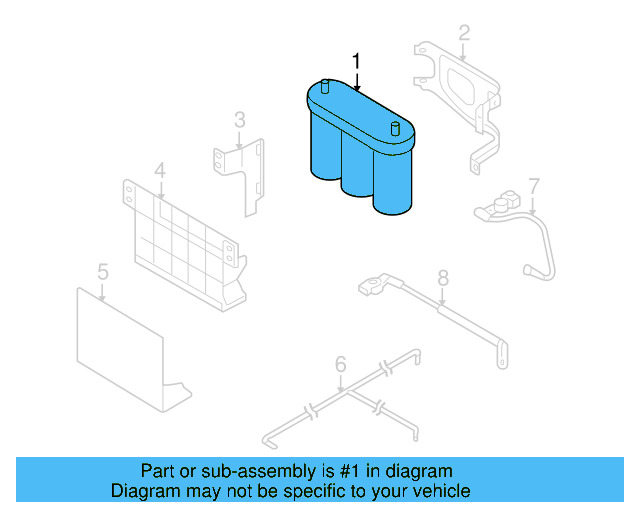 1
2
3
4
7
5
8
6

Part or sub-assembly is #1 in diagram
Diagram may not be specific to your vehicle