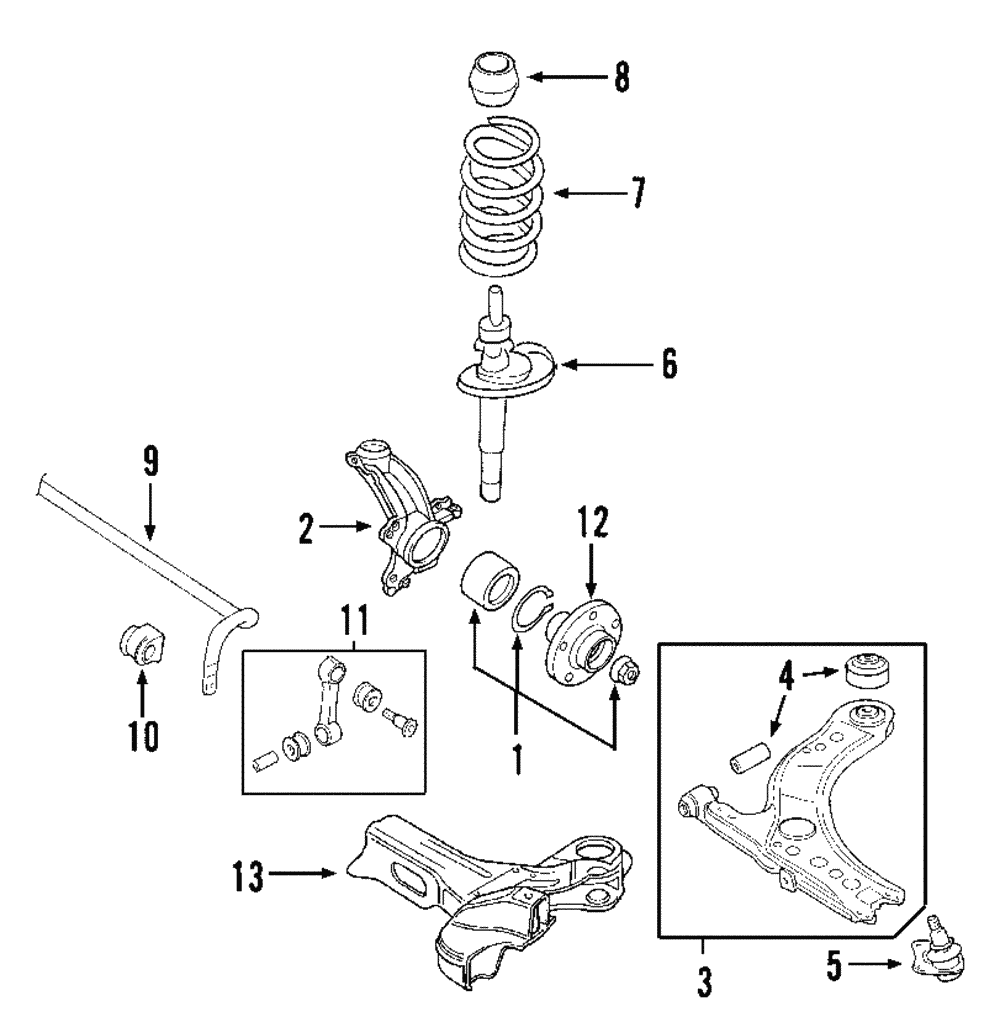 8
7
6
9
2
12
11
10
1
4
13
3
5