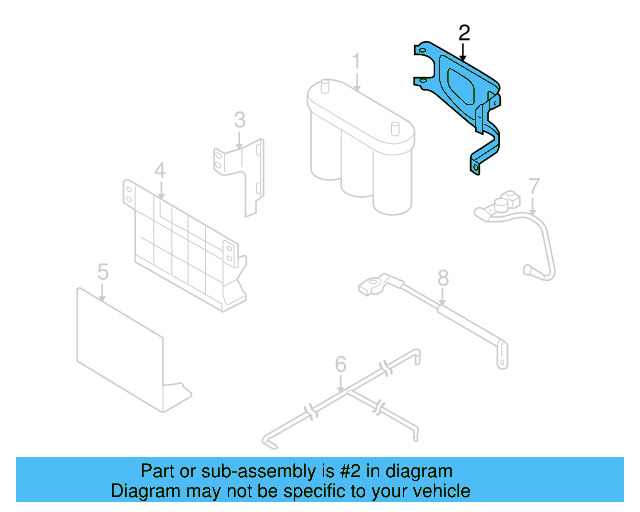 2
1
3
4
7
5
8
6

Part or sub-assembly is #2 in diagram
Diagram may not be specific to your vehicle