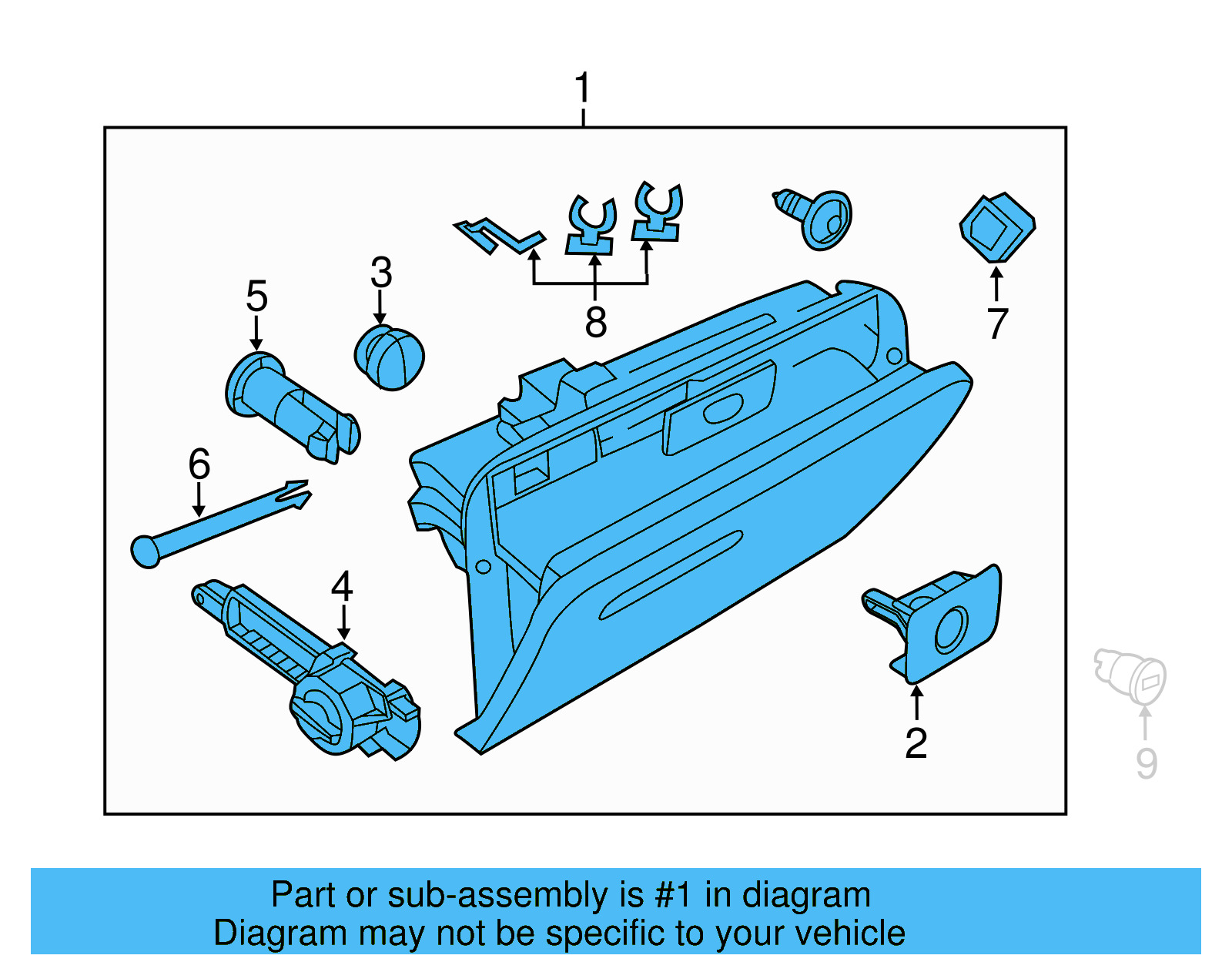 1

3

5

8

7

6

4

2

9

Part or sub-assembly is #1 in diagram
Diagram may not be specific to your vehicle