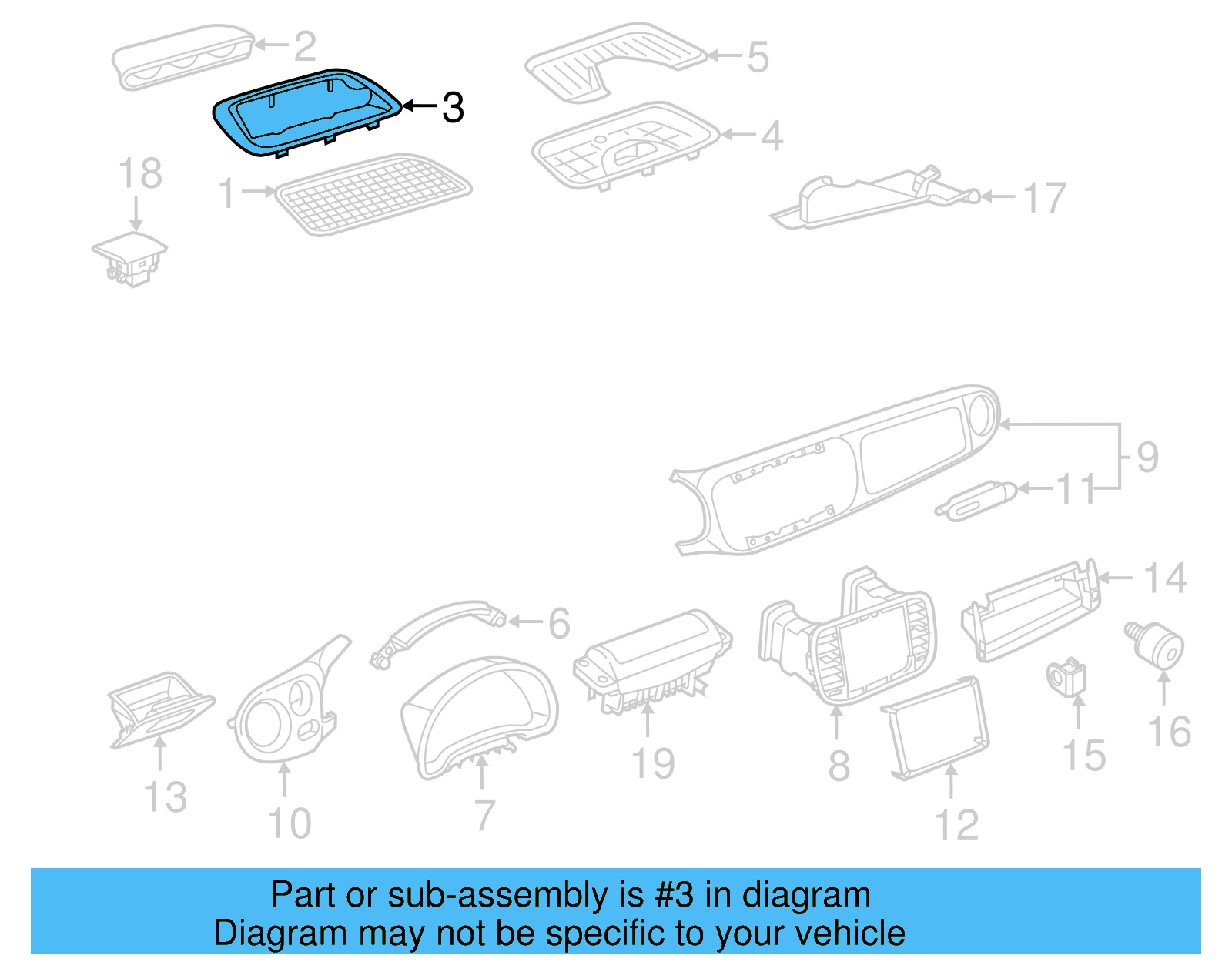 2
5
3
4
18
1
17
9
11
14
6
16
15
19
8
13
10
7
12

Part or sub-assembly is #3 in diagram
Diagram may not be specific to your vehicle