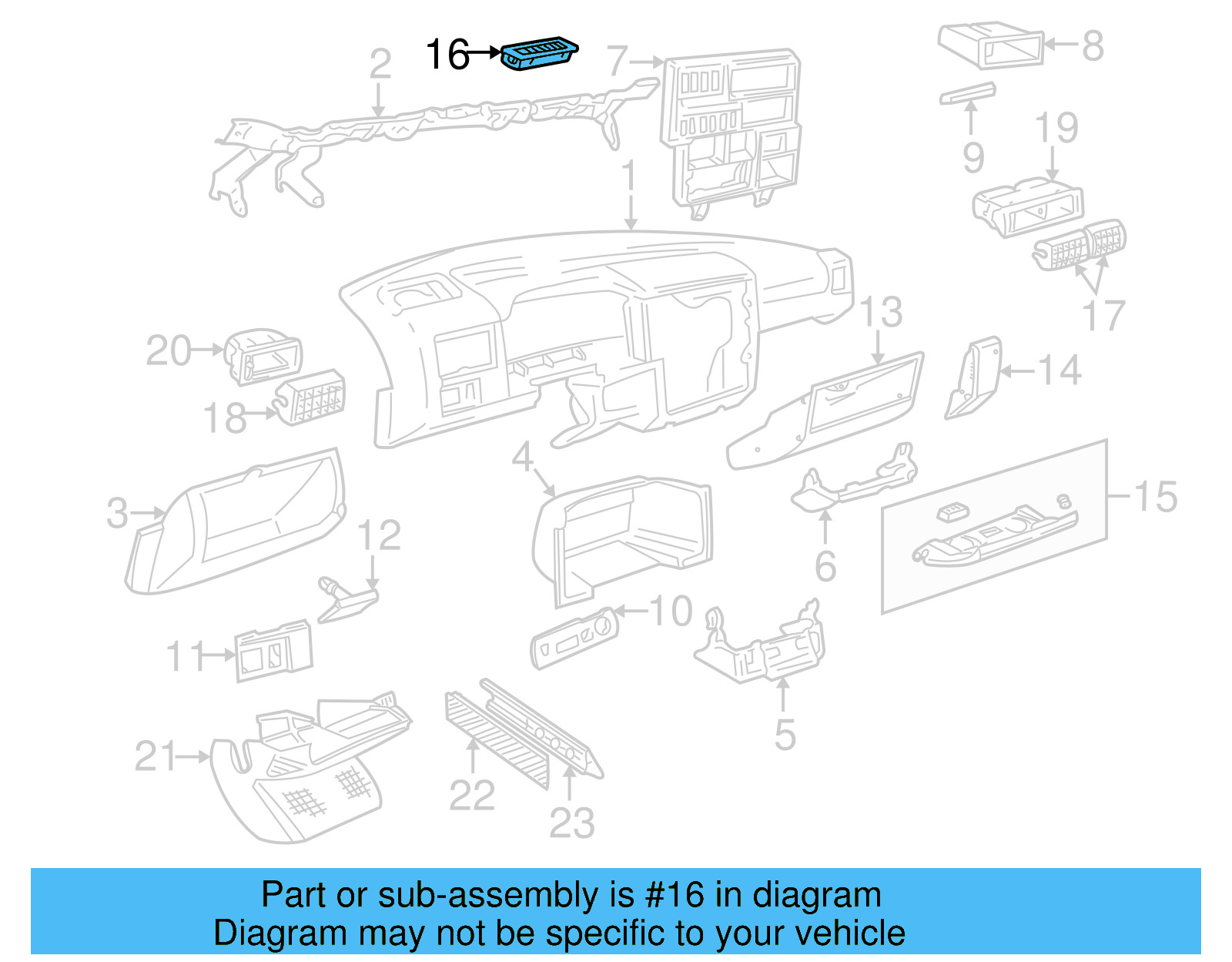 16
2
7
8
9
19
1
17
13
20
14
18
4
3
15
12
6
10
11
5
21
22
23

Part or sub-assembly is #16 in diagram
Diagram may not be specific to your vehicle