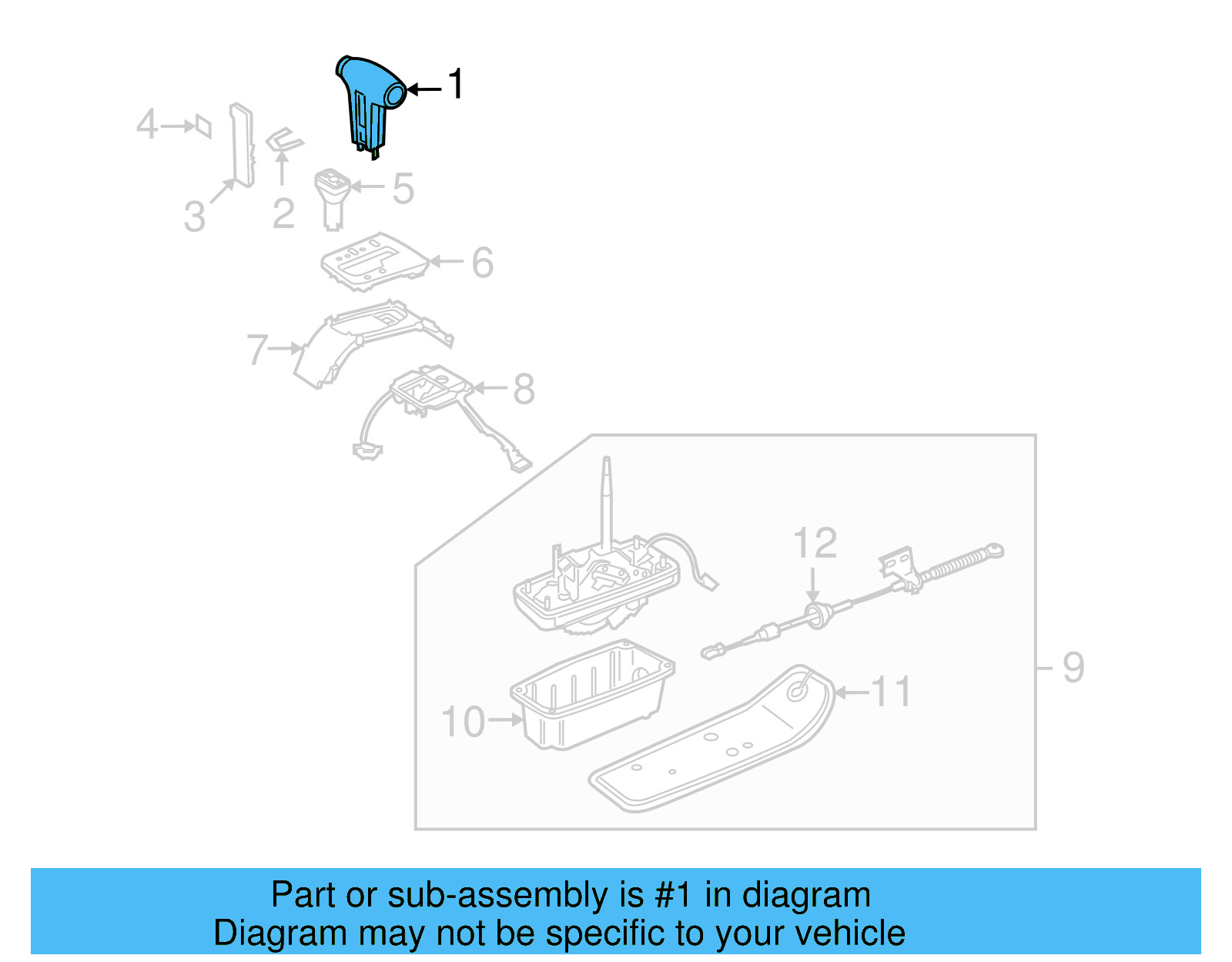 1
4
3
2
5
6
7
8
12
9
10
11

Part or sub-assembly is #1 in diagram
Diagram may not be specific to your vehicle