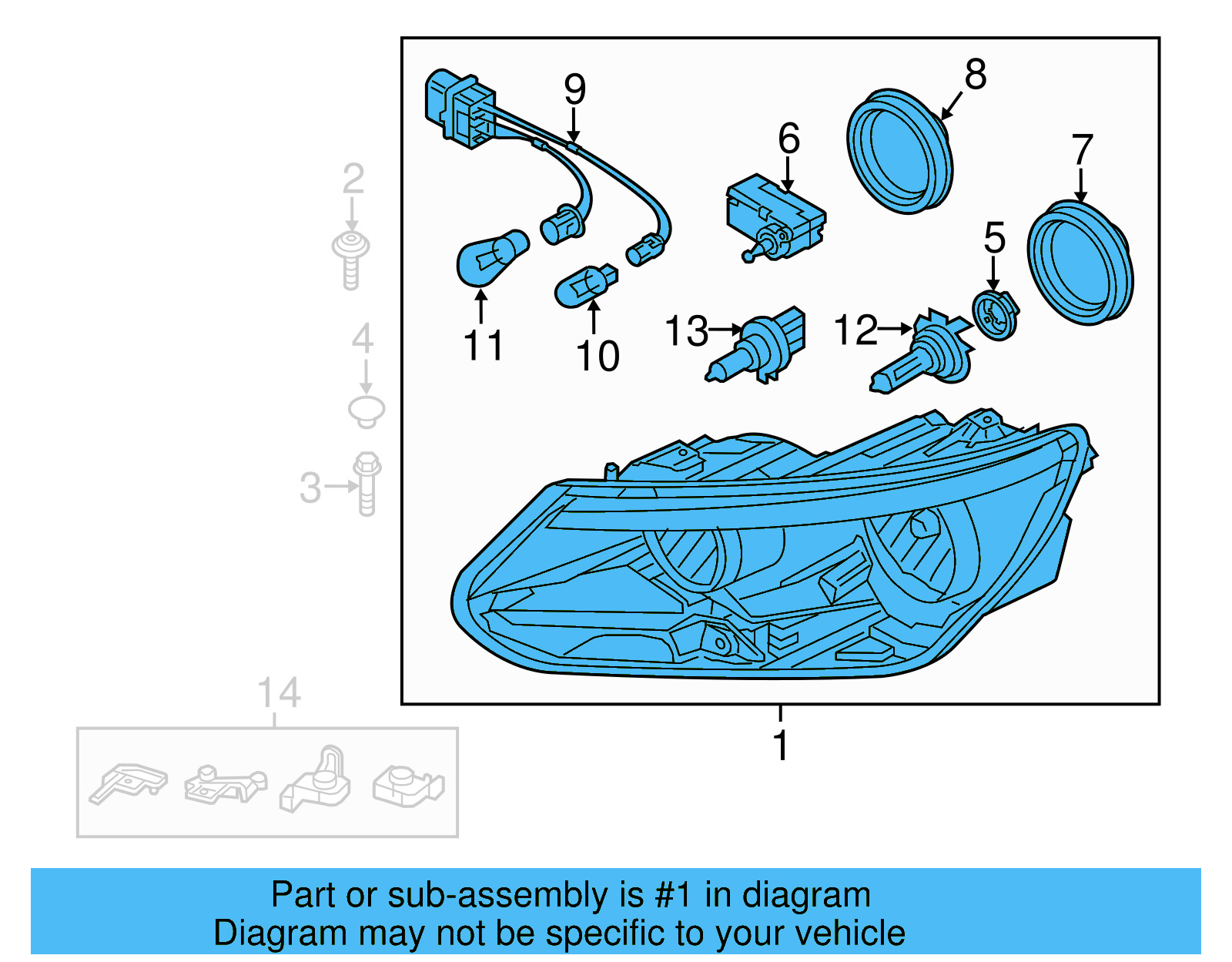 9
8
6
7
2
5
11
10
13
12
4
3
14
1

Part or sub-assembly is #1 in diagram
Diagram may not be specific to your vehicle