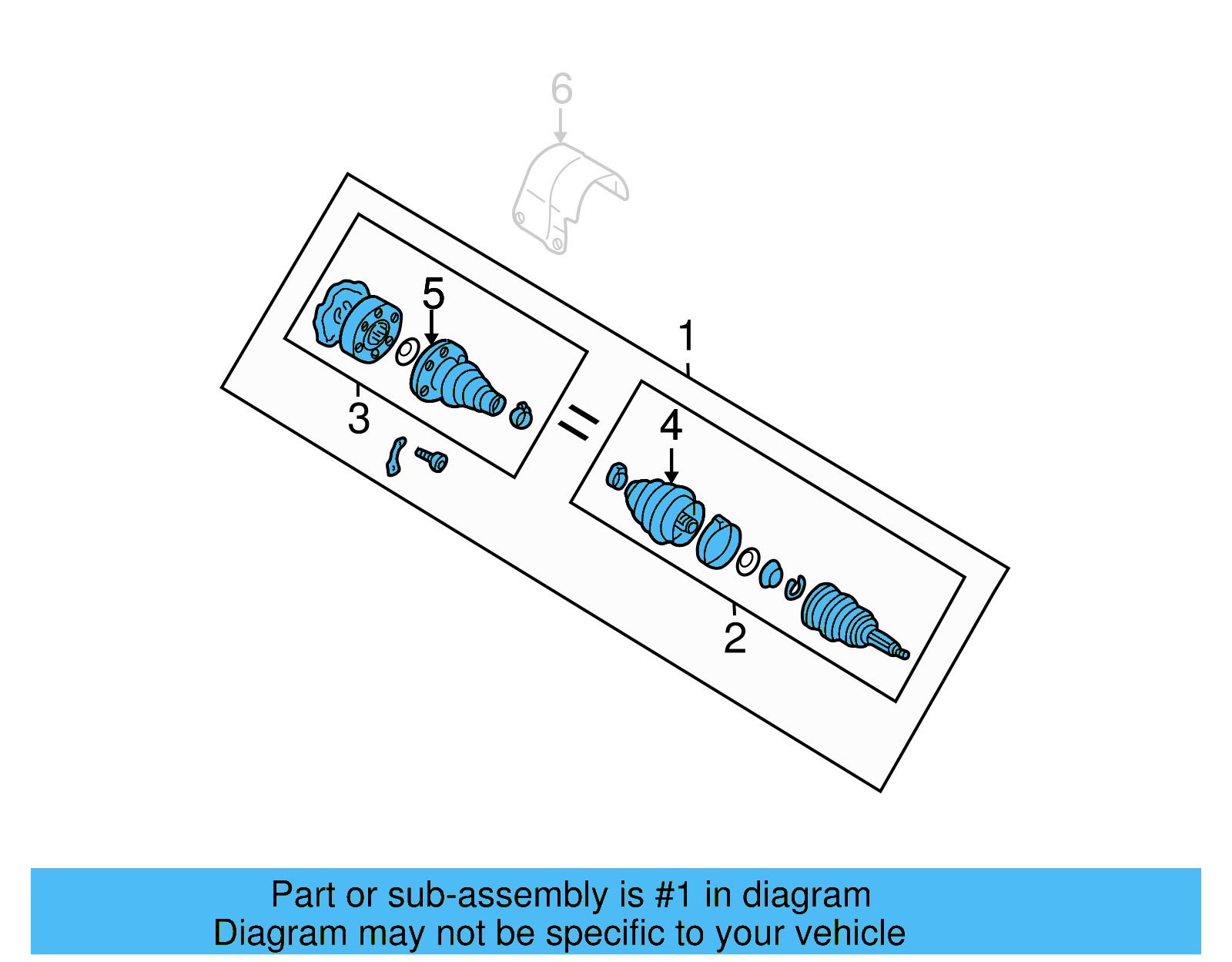 6

5

1

3

4

2

Part or sub-assembly is #1 in diagram
Diagram may not be specific to your vehicle