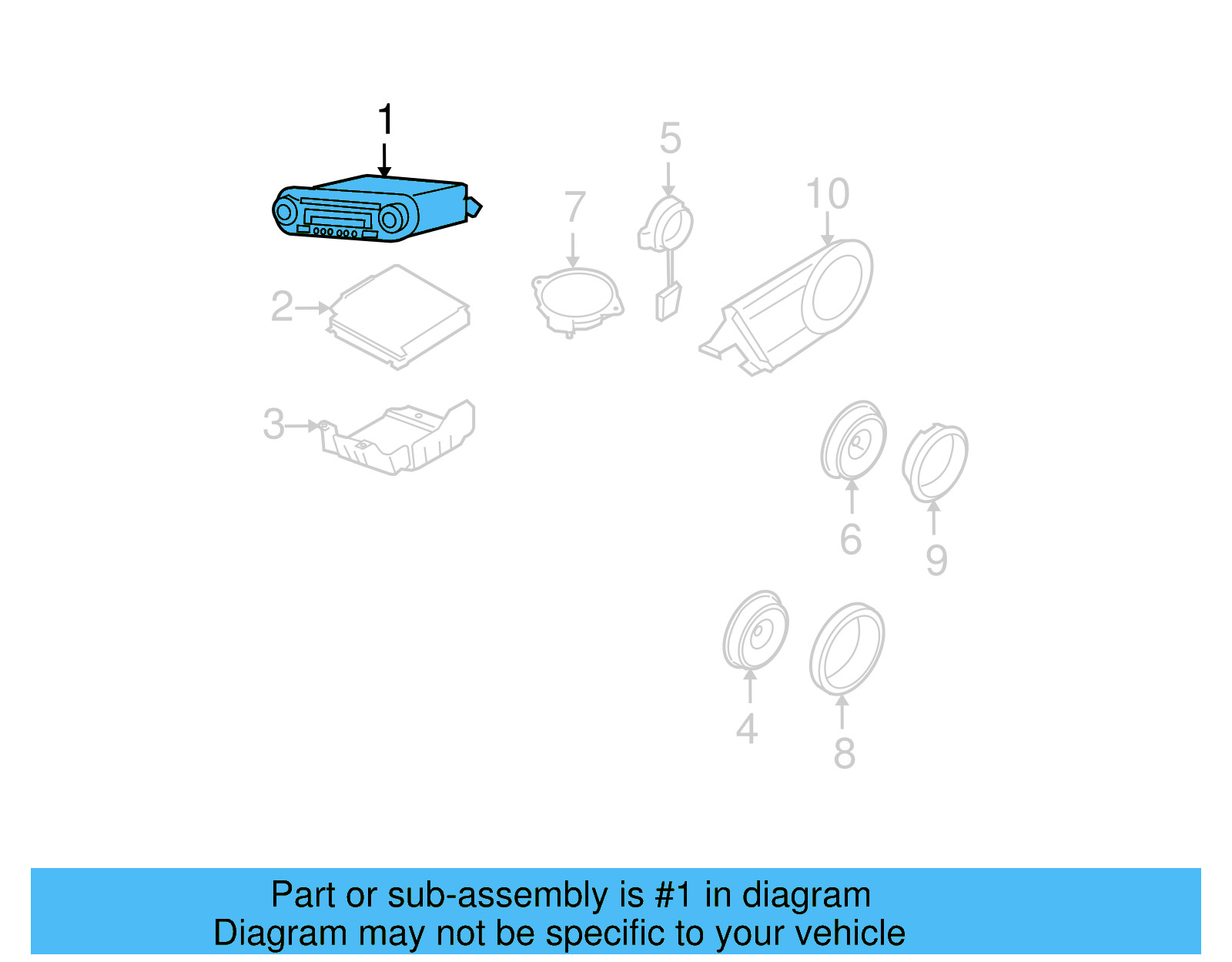 1
5
7
10
2
3
6
9
4
8

Part or sub-assembly is #1 in diagram
Diagram may not be specific to your vehicle