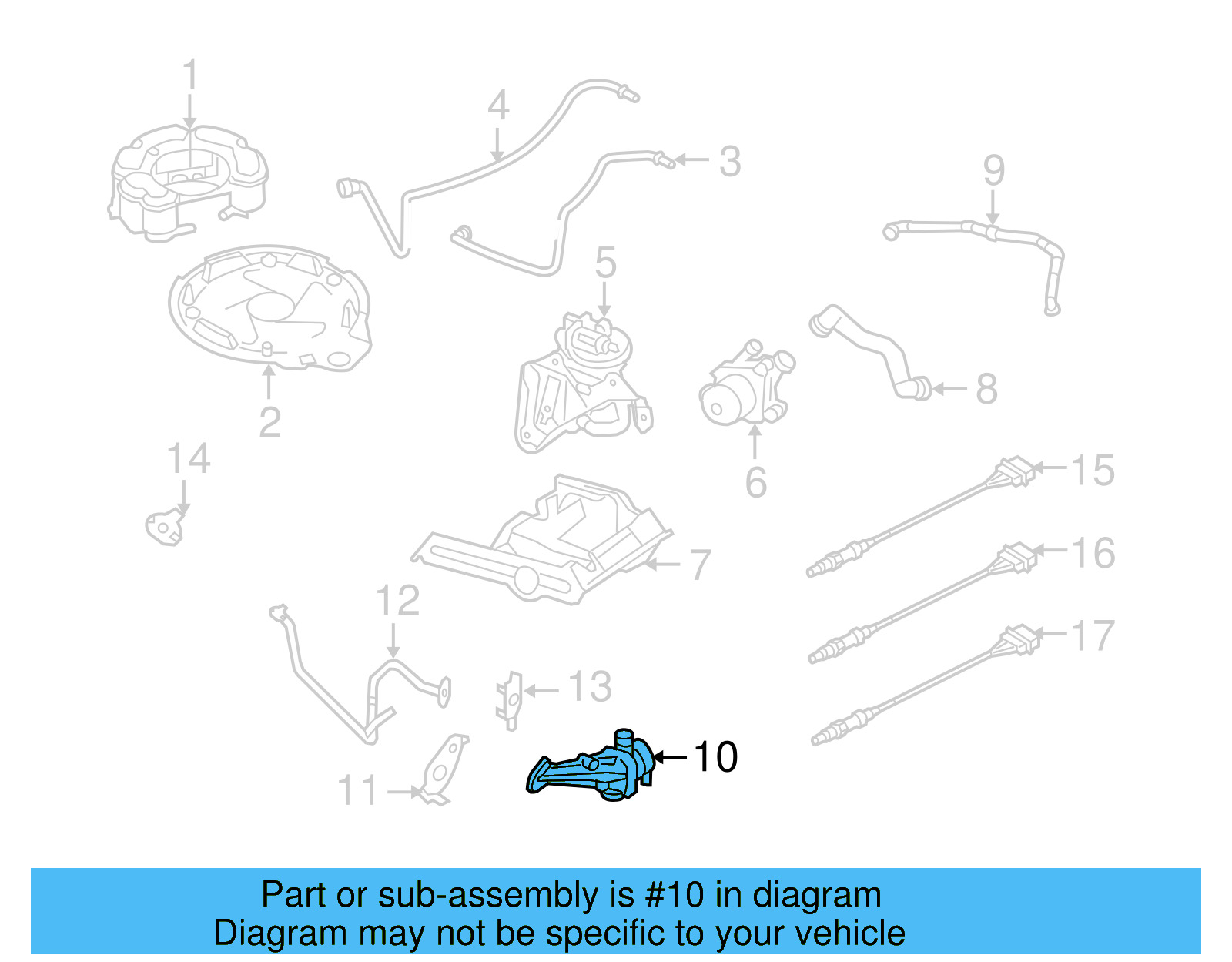 1
4
3
9
5
2
8
6
14
15
7
16
12
17
13
10
11

Part or sub-assembly is #10 in diagram
Diagram may not be specific to your vehicle