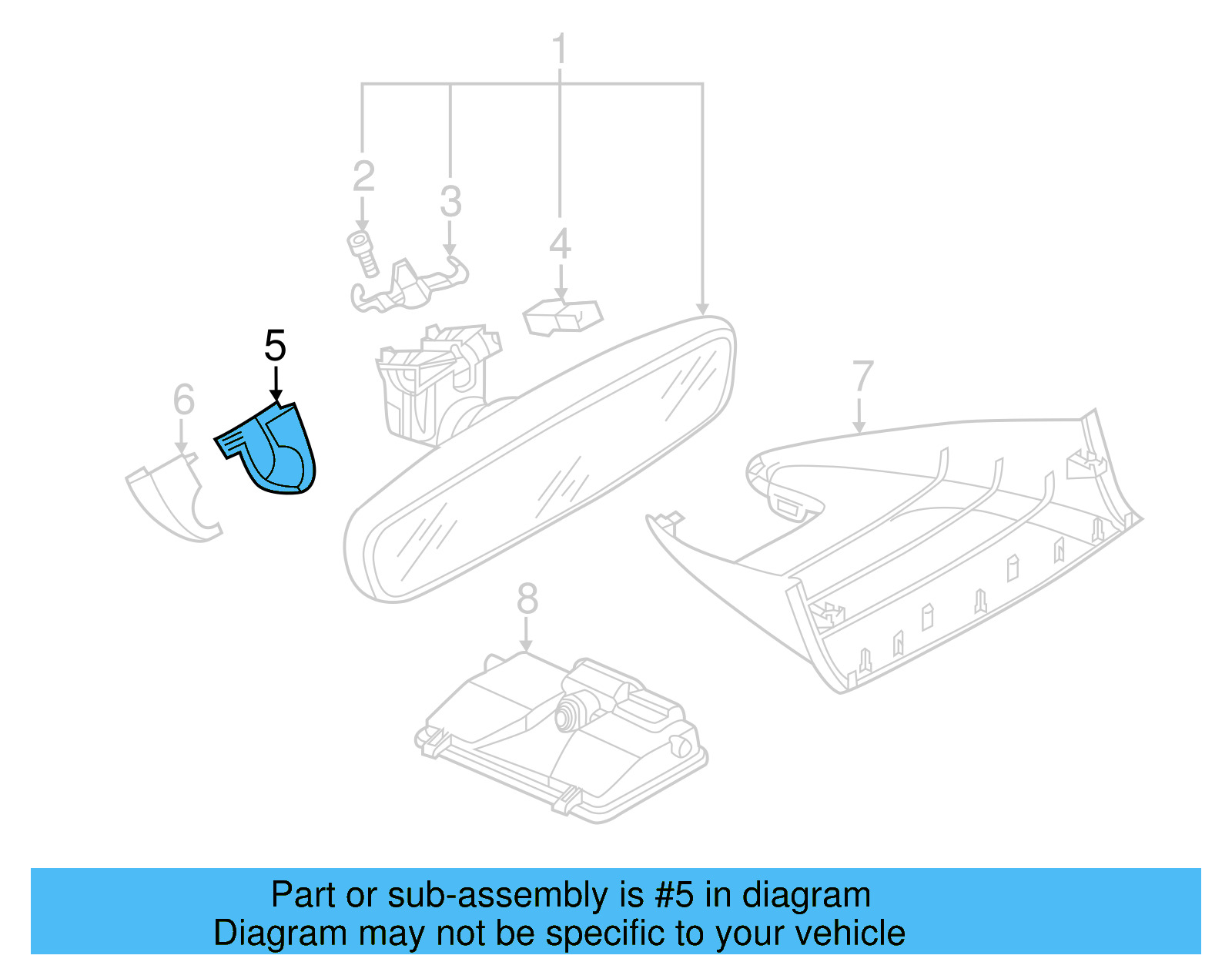 1
2
3
4
5
6
7
8

Part or sub-assembly is #5 in diagram
Diagram may not be specific to your vehicle