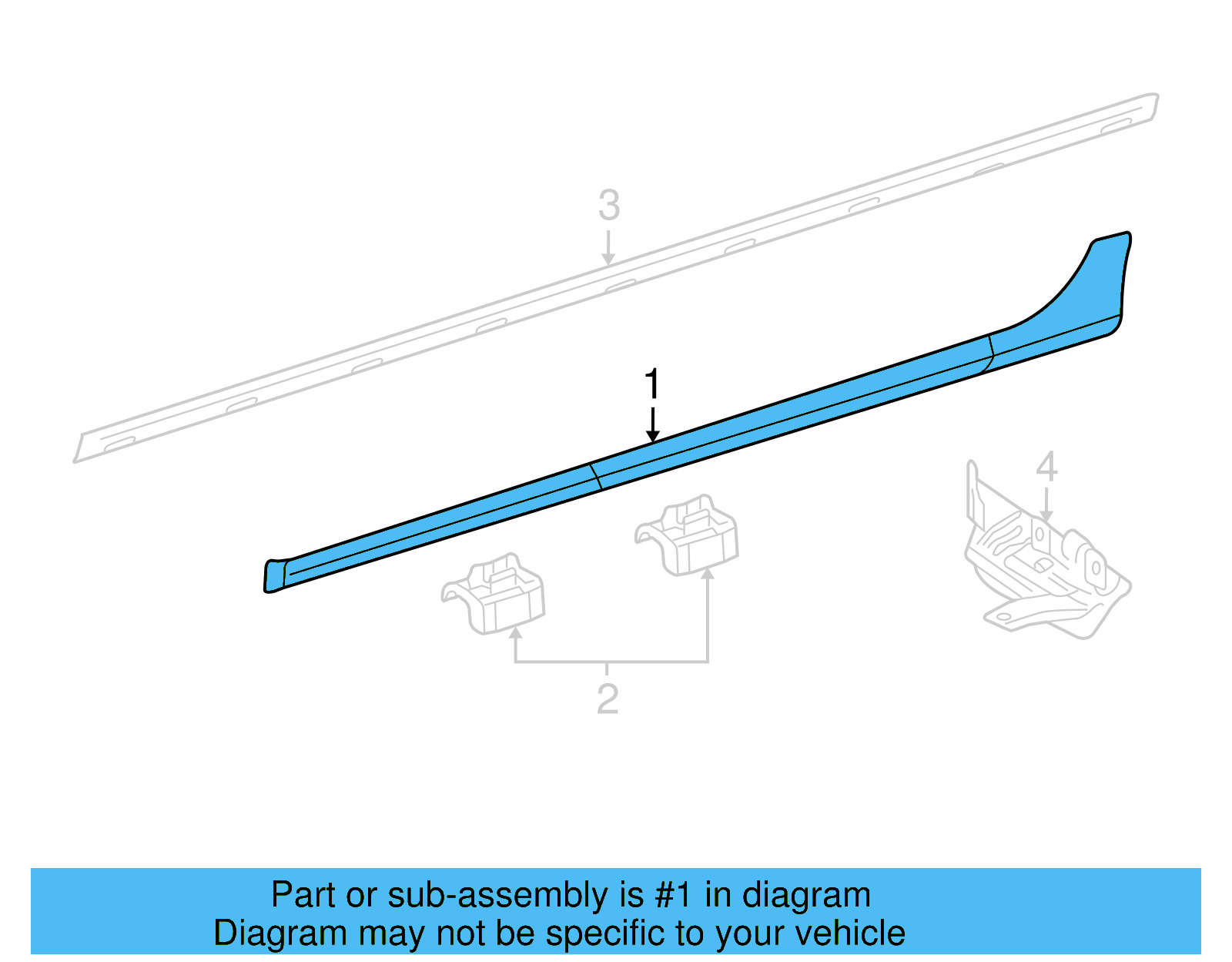 3

1

4

2

Part or sub-assembly is #1 in diagram
Diagram may not be specific to your vehicle