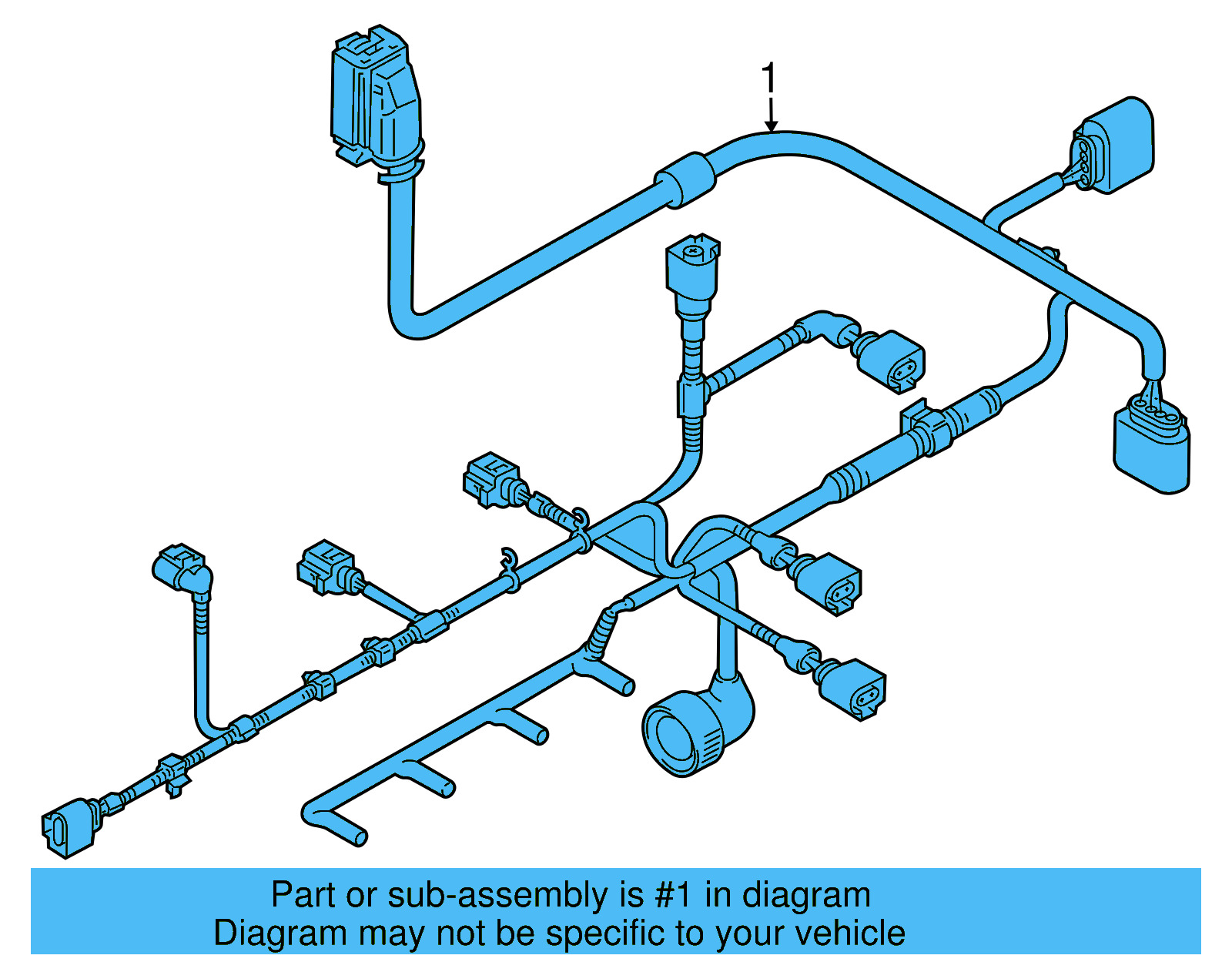 1

Part or sub-assembly is #1 in diagram
Diagram may not be specific to your vehicle