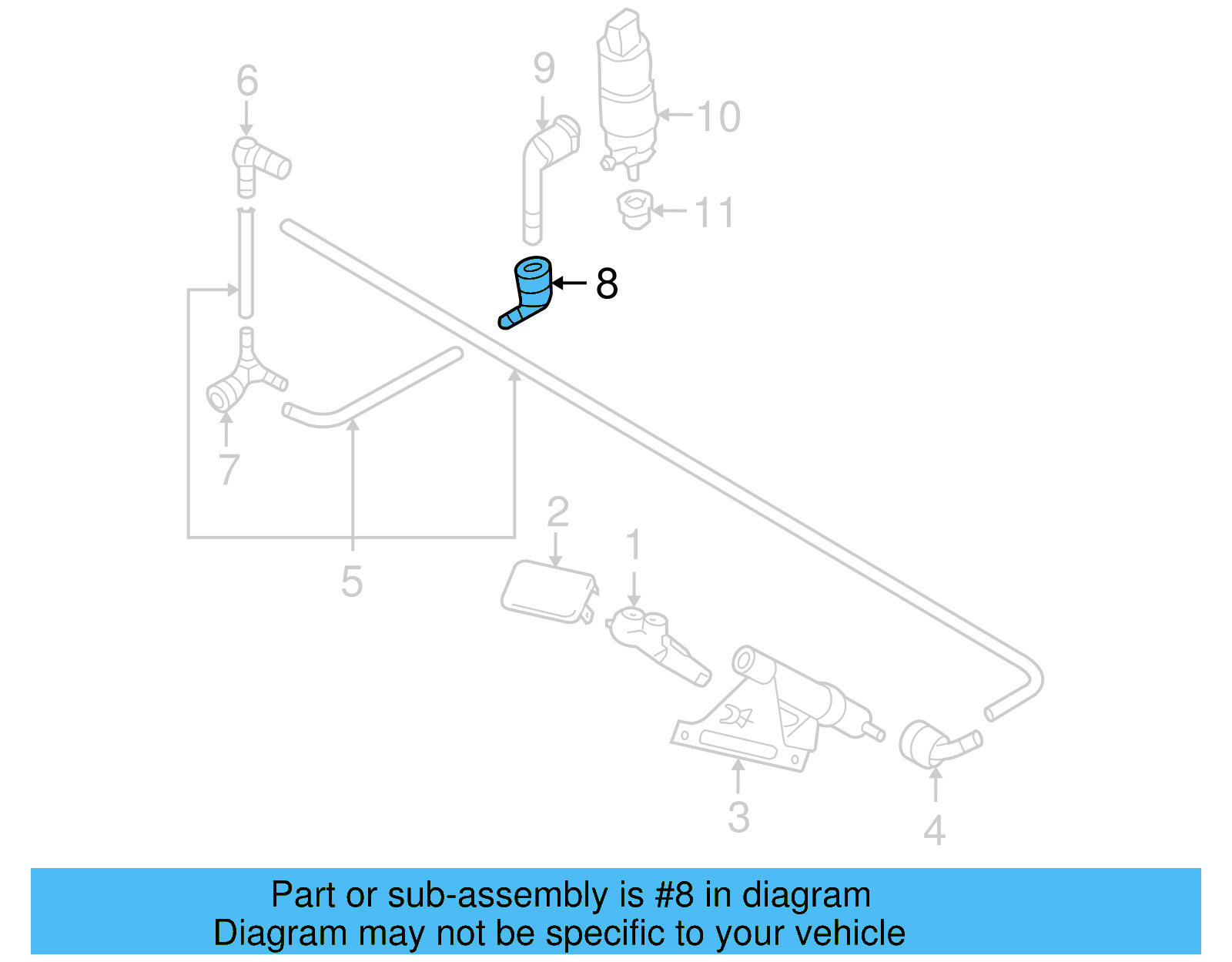 6
9
10
11
8
7
5
2
1
3
4

Part or sub-assembly is #8 in diagram
Diagram may not be specific to your vehicle