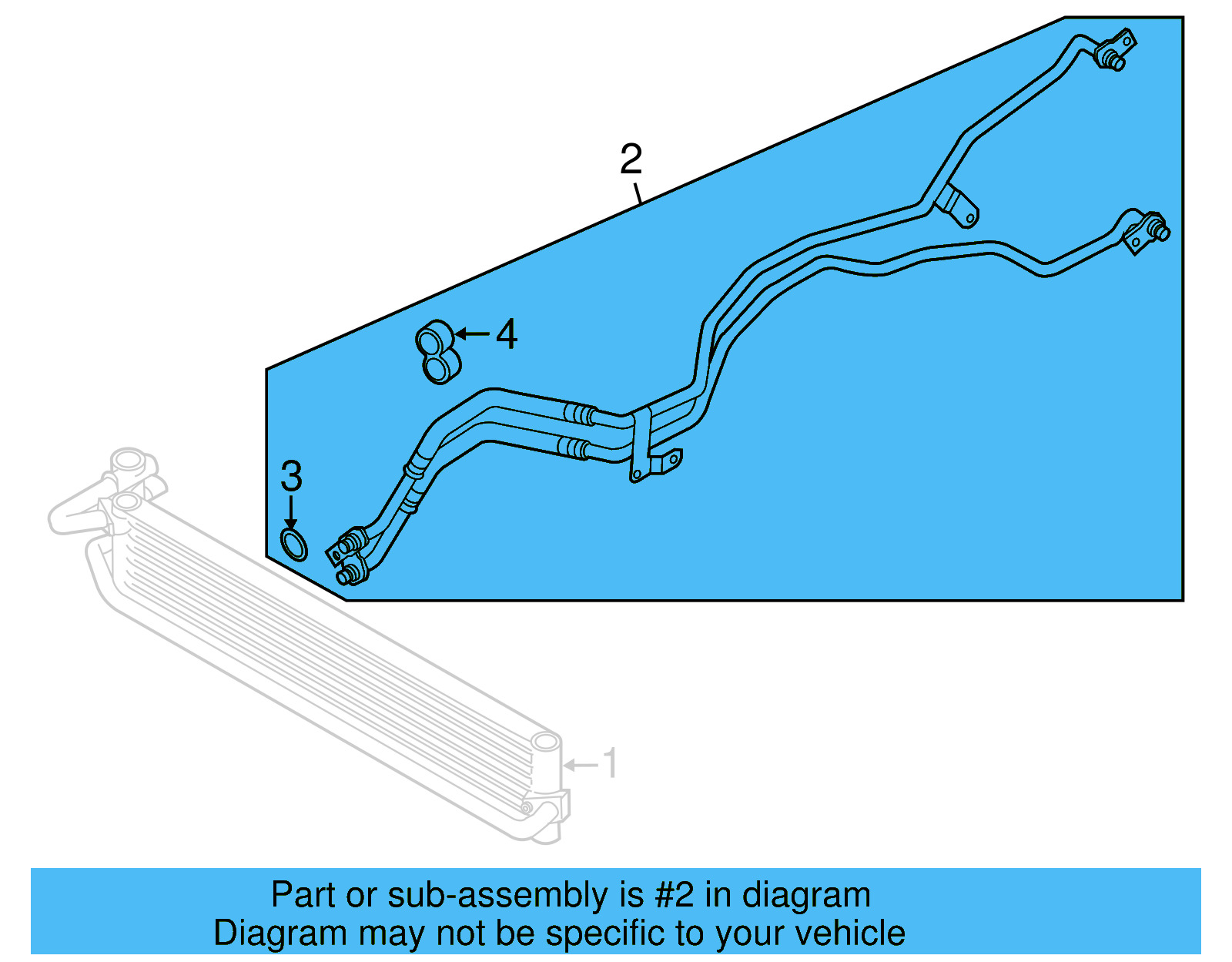 2

4

3

1

Part or sub-assembly is #2 in diagram
Diagram may not be specific to your vehicle