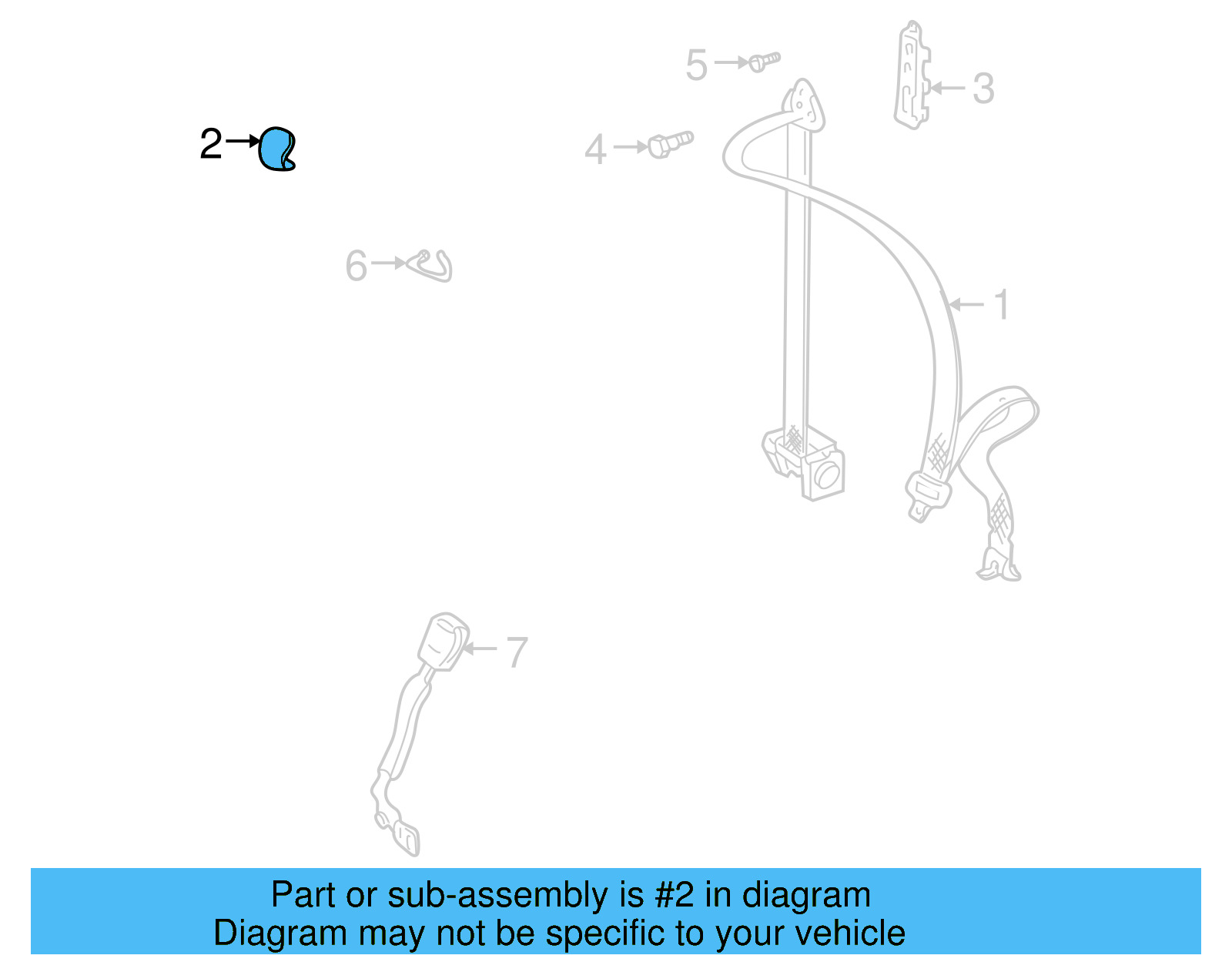 5
3
2
4
6
1
7

Part or sub-assembly is #2 in diagram
Diagram may not be specific to your vehicle