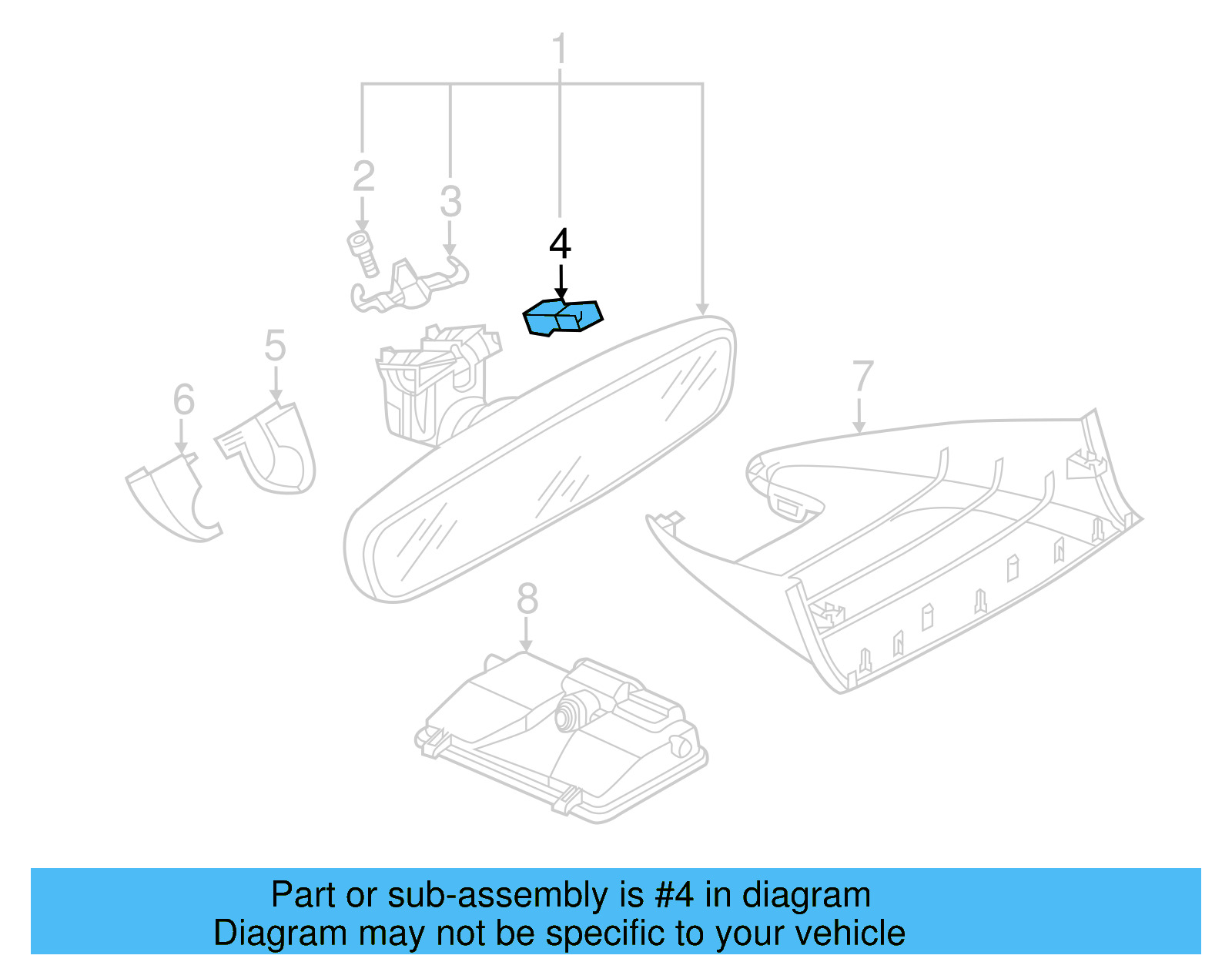 1
2
3
4
5
6
7
8

Part or sub-assembly is #4 in diagram
Diagram may not be specific to your vehicle