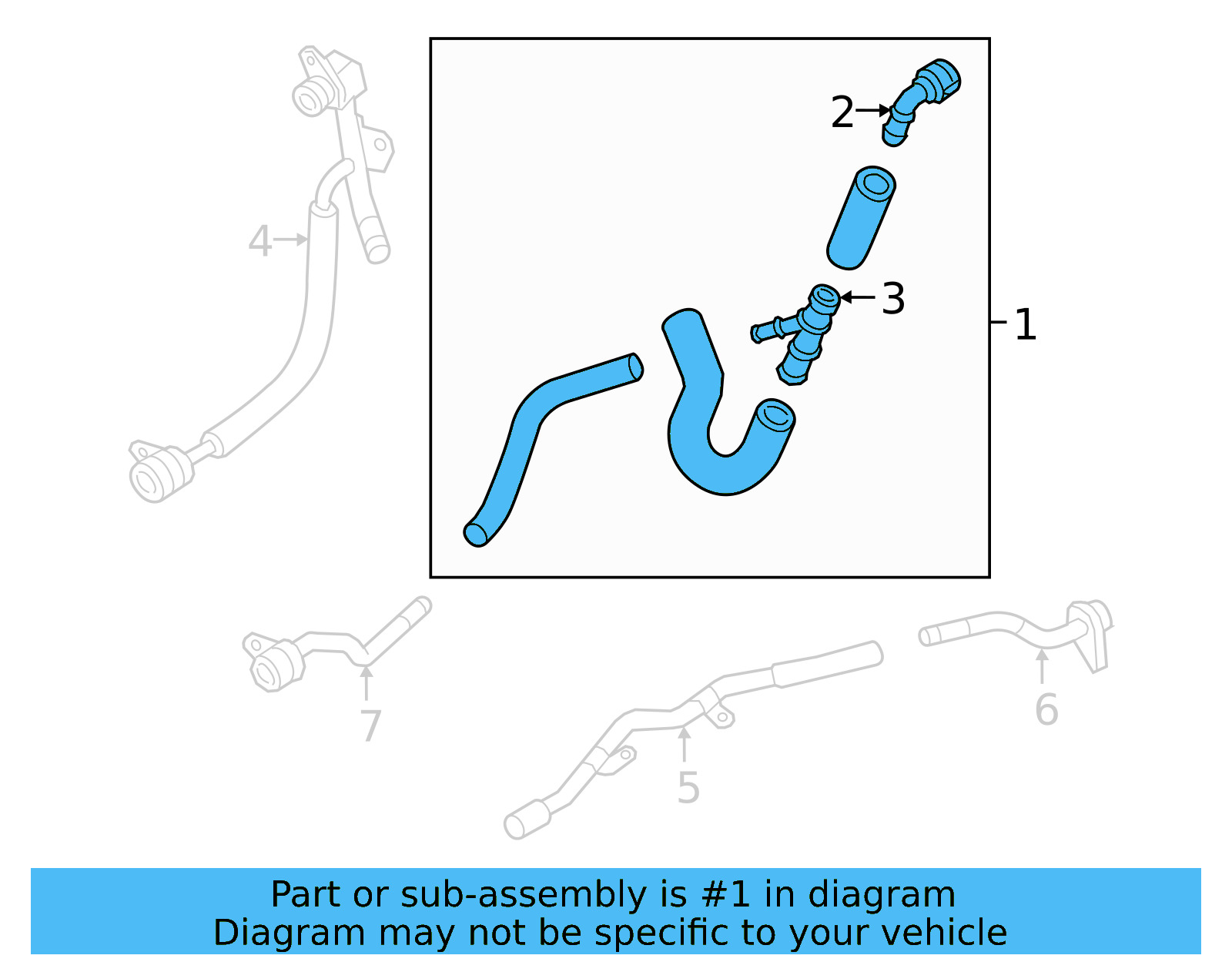 4
2
3
1
7
5
6

Part or sub-assembly is #1 in diagram
Diagram may not be specific to your vehicle